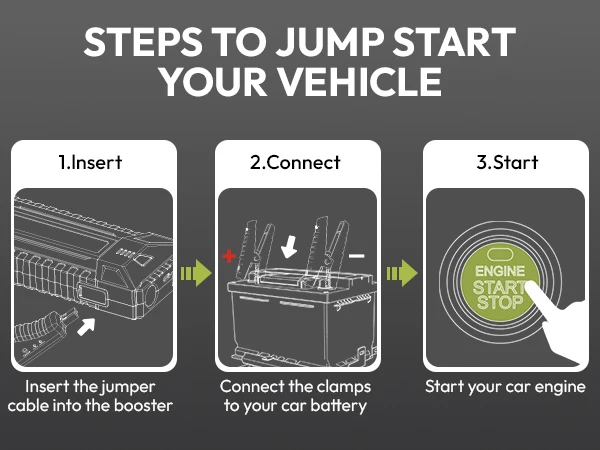 STEPS TO JUMP START YOUR VEHICLE

1.Insert

Insert the jumper cable into the booster

2.Connect

+

−

Connect the clamps to your car battery

3.Start

ENGINE START STOP

Start your car engine