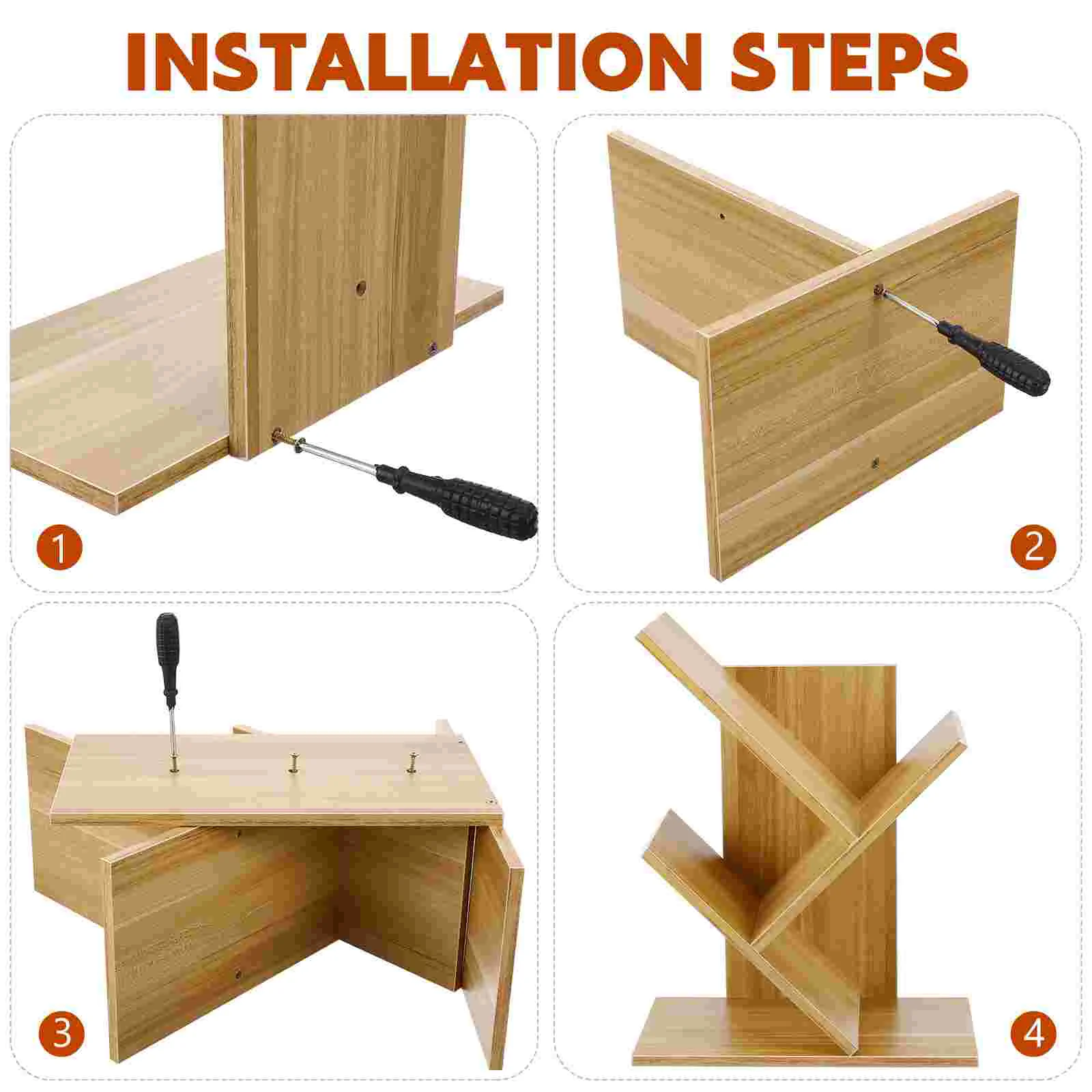 INSTALLATION STEPS

1

2

3

4