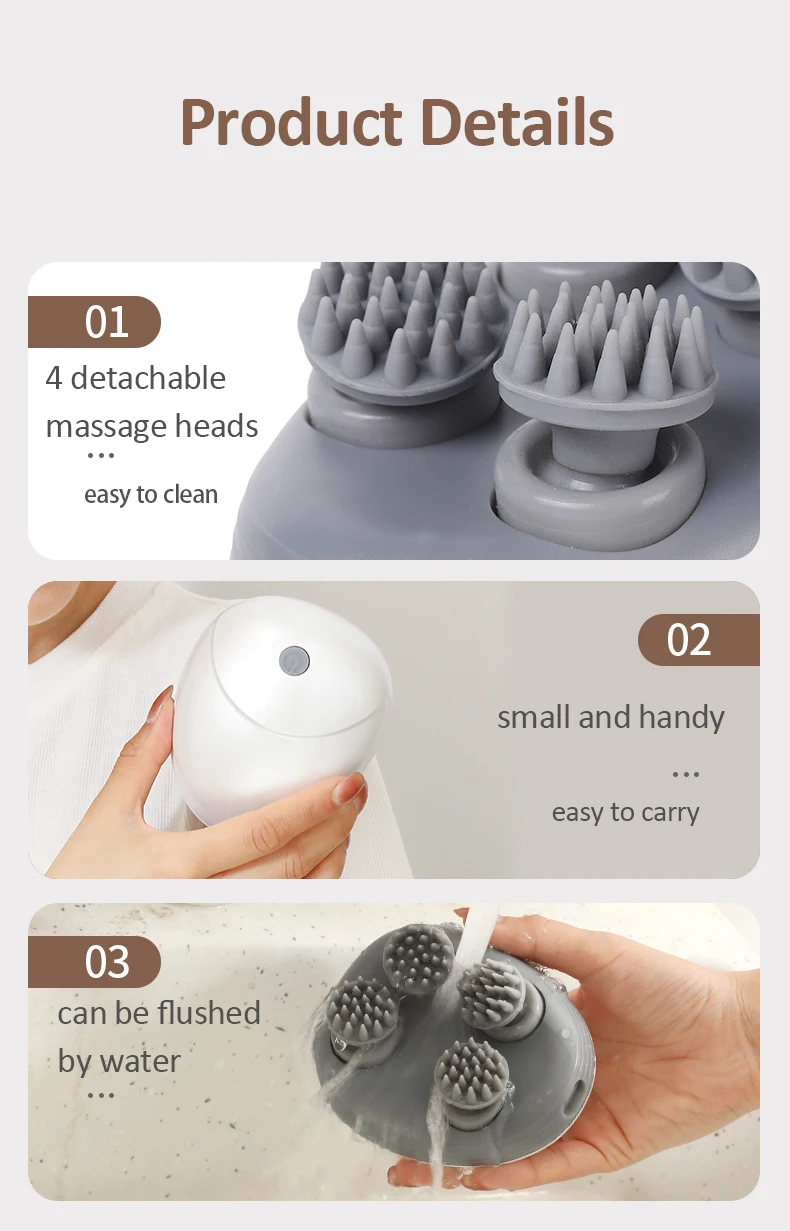 Product Details

01
4 detachable massage heads
...
easy to clean

02
small and handy
...
easy to carry

03
can be flushed by water
...