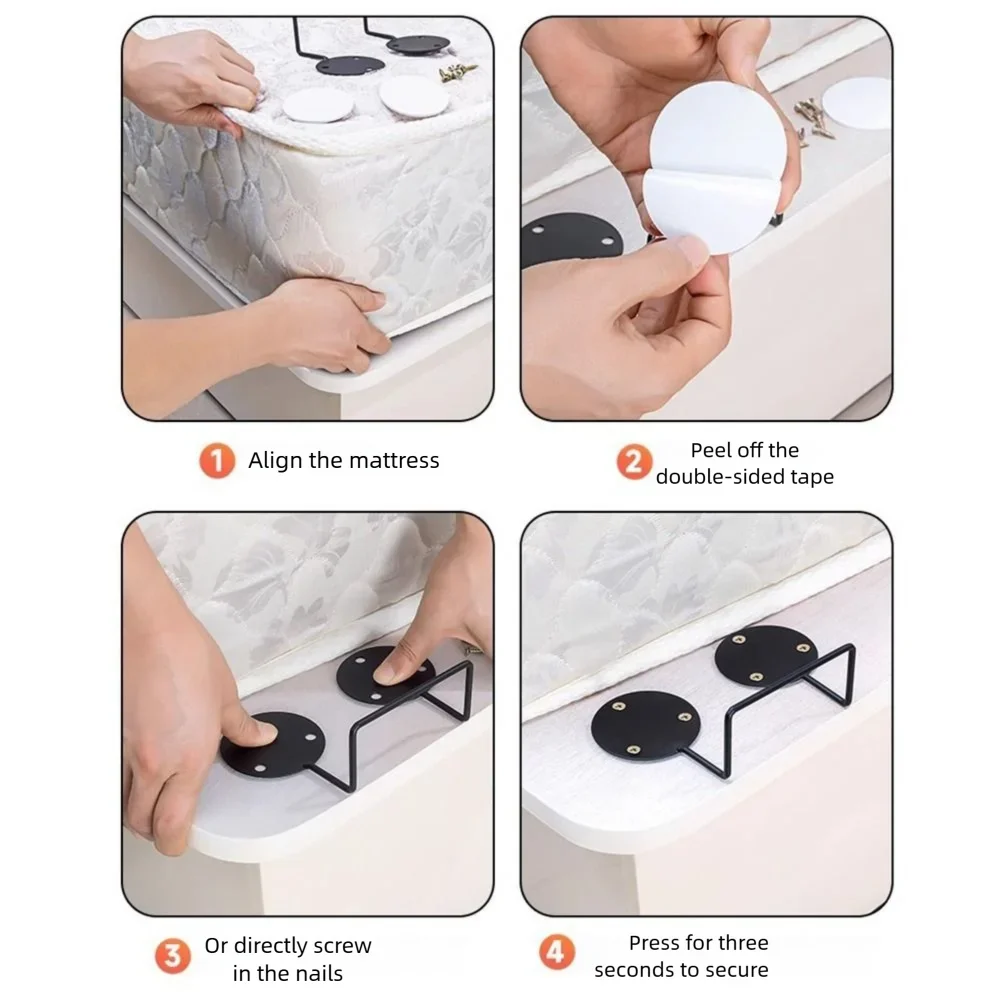 1 Align the mattress

2 Peel off the double-sided tape

3 Or directly screw in the nails

4 Press for three seconds to secure