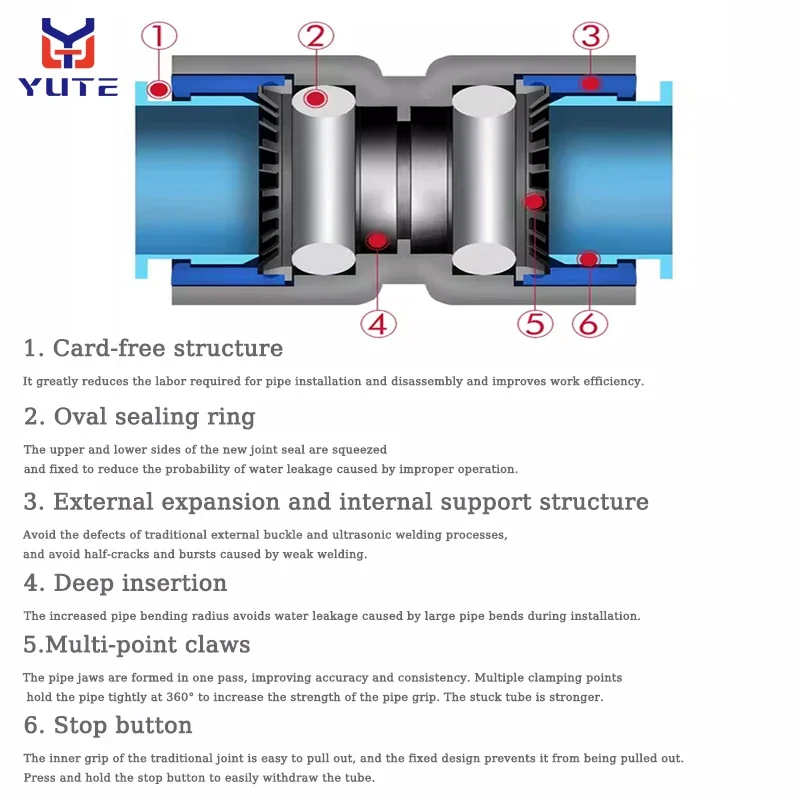 YUTE

①
②
③
④
⑤
⑥

1. Card-free structure

It greatly reduces the labor required for pipe installation and disassembly and improves work efficiency.

2. Oval sealing ring

The upper and lower sides of the new joint seal are squeezed and fixed to reduce the probability of water leakage caused by improper operation.

3. External expansion and internal support structure

Avoid the defects of traditional external buckle and ultrasonic welding processes, and avoid half-cracks and bursts caused by weak welding.

4. Deep insertion

The increased pipe bending radius avoids water leakage caused by large pipe bends during installation.

5.Multi-point claws

The pipe jaws are formed in one pass, improving accuracy and consistency. Multiple clamping points hold the pipe tightly at 360° to increase the strength of the pipe grip. The stuck tube is stronger.

6. Stop button

The inner grip of the traditional joint is easy to pull out, and the fixed design prevents it from being pulled out. Press and hold the stop button to easily withdraw the tube.