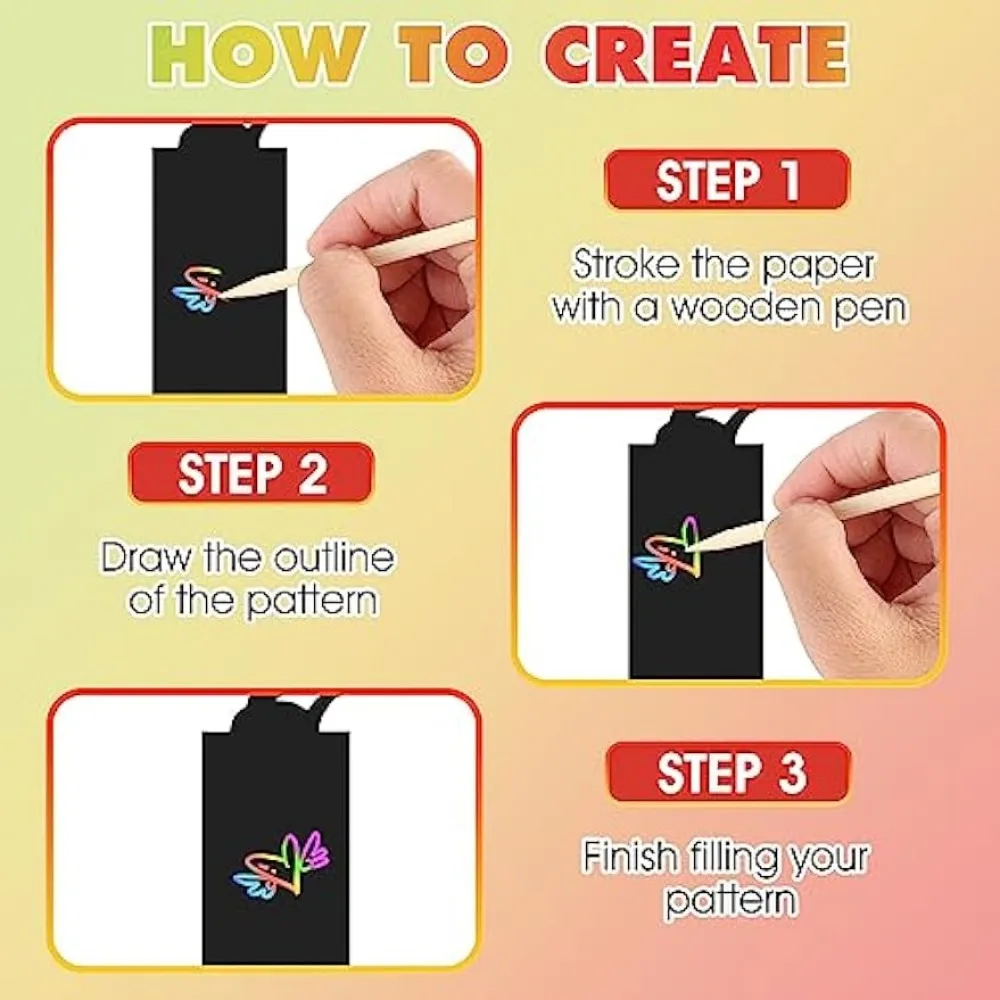 HOW TO CREATE

STEP 1

Stroke the paper with a wooden pen

STEP 2

Draw the outline of the pattern

STEP 3

Finish filling your pattern