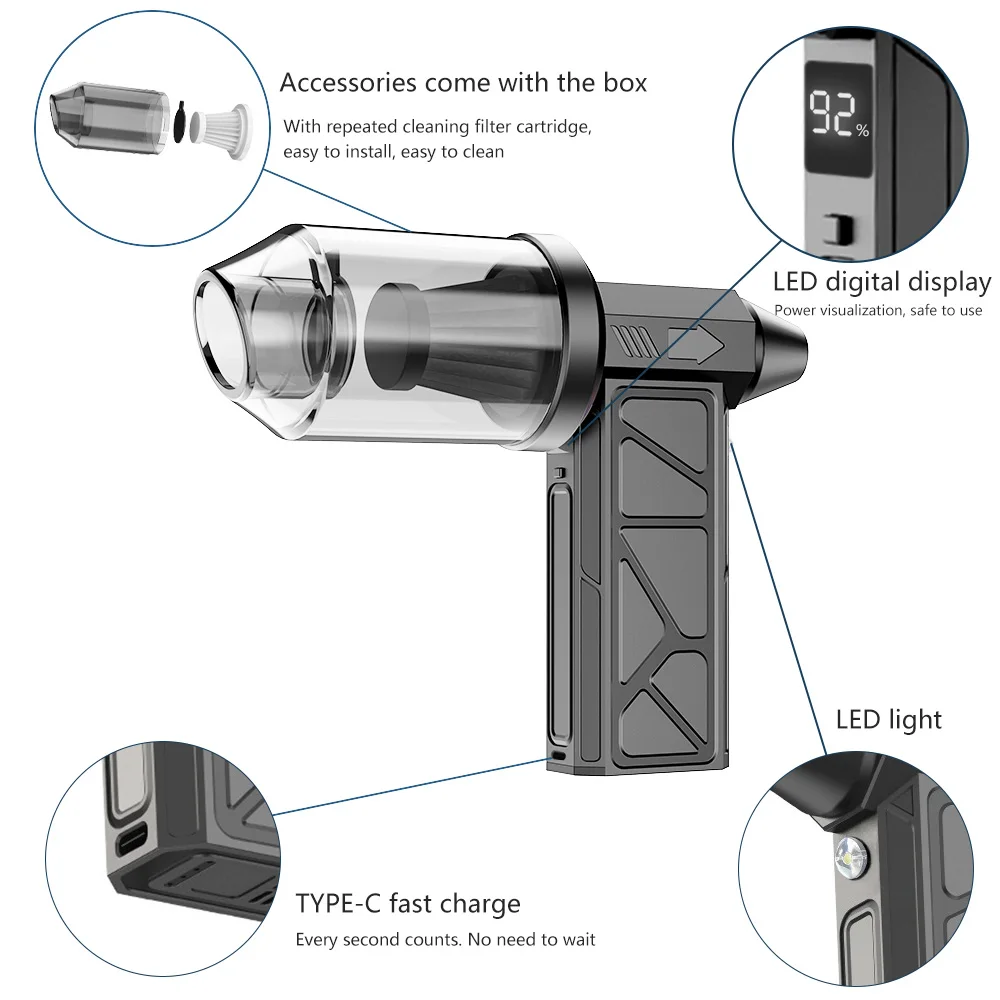 Accessories come with the box
With repeated cleaning filter cartridge, easy to install, easy to clean

92%

LED digital display
Power visualization, safe to use

LED light

TYPE-C fast charge
Every second counts. No need to wait