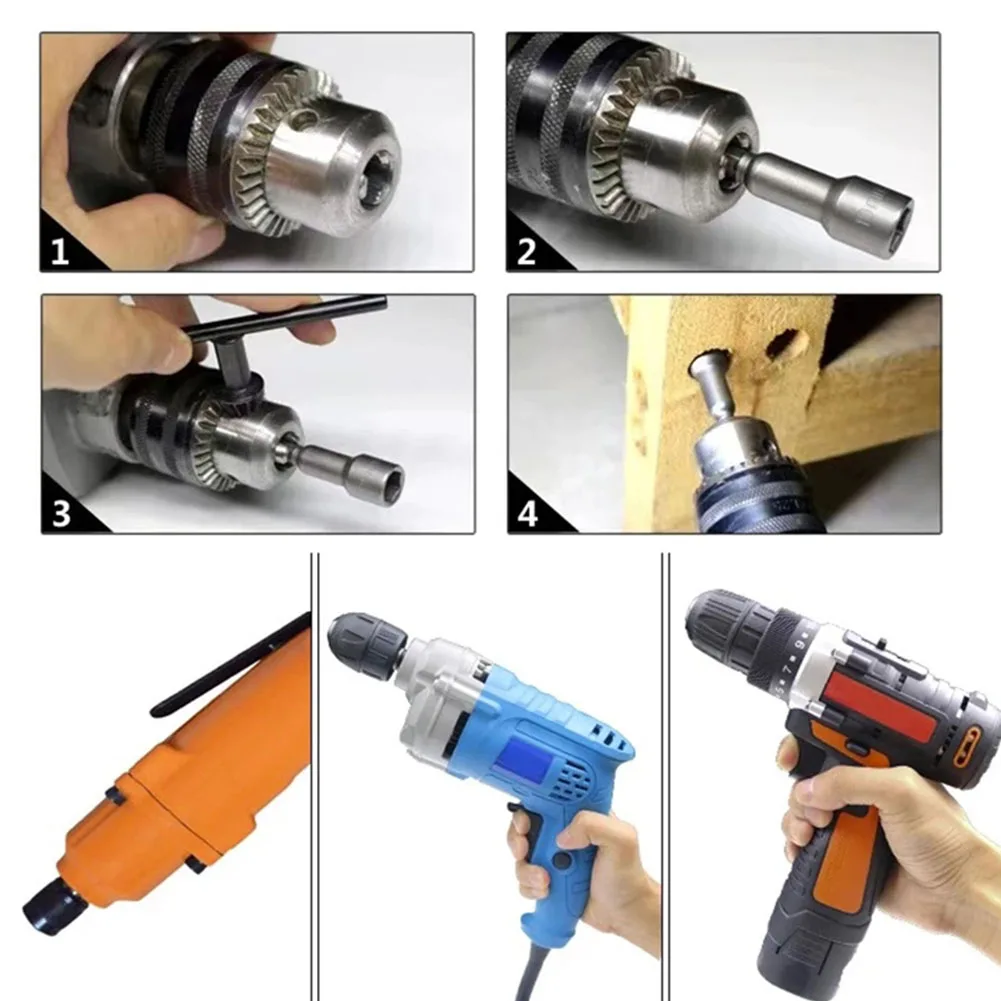 1

2

3

4