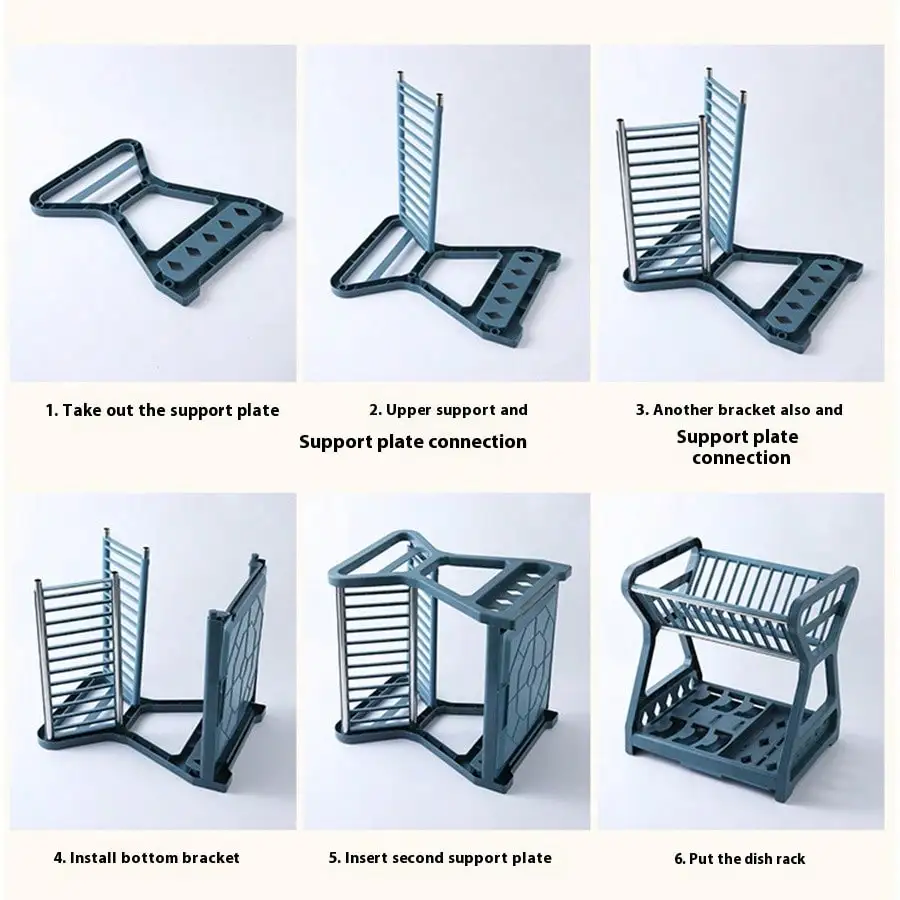 1. Take out the support plate

2. Upper support and

Support plate connection

3. Another bracket also and

Support plate connection

4. Install bottom bracket

5. Insert second support plate

6. Put the dish rack