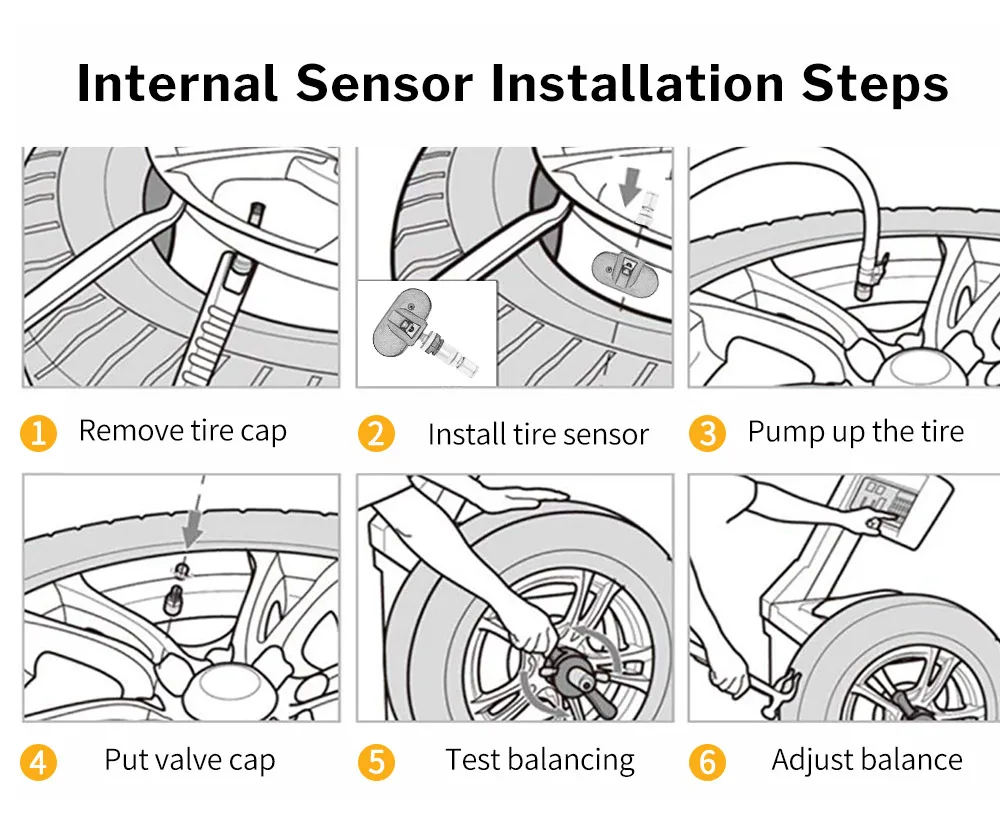 Internal Sensor Installation Steps

1 Remove tire cap

2 Install tire sensor

3 Pump up the tire

4 Put valve cap

5 Test balancing

6 Adjust balance