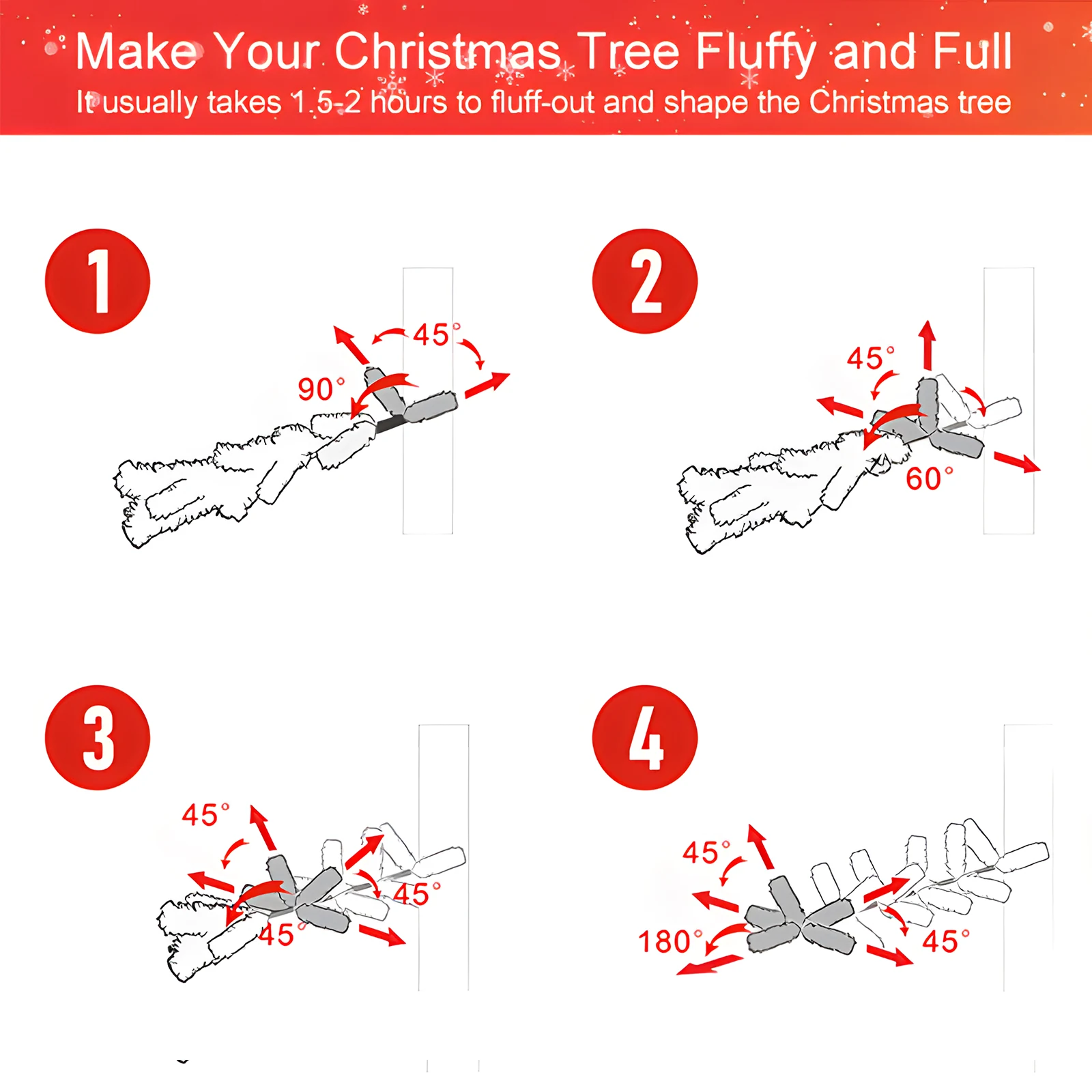 Make Your Christmas Tree Fluffy and Full
It usually takes 1.5-2 hours to fluff-out and shape the Christmas tree

1
45°
90°

2
45°
60°

3
45°
45°
45°

4
45°
180°
45°