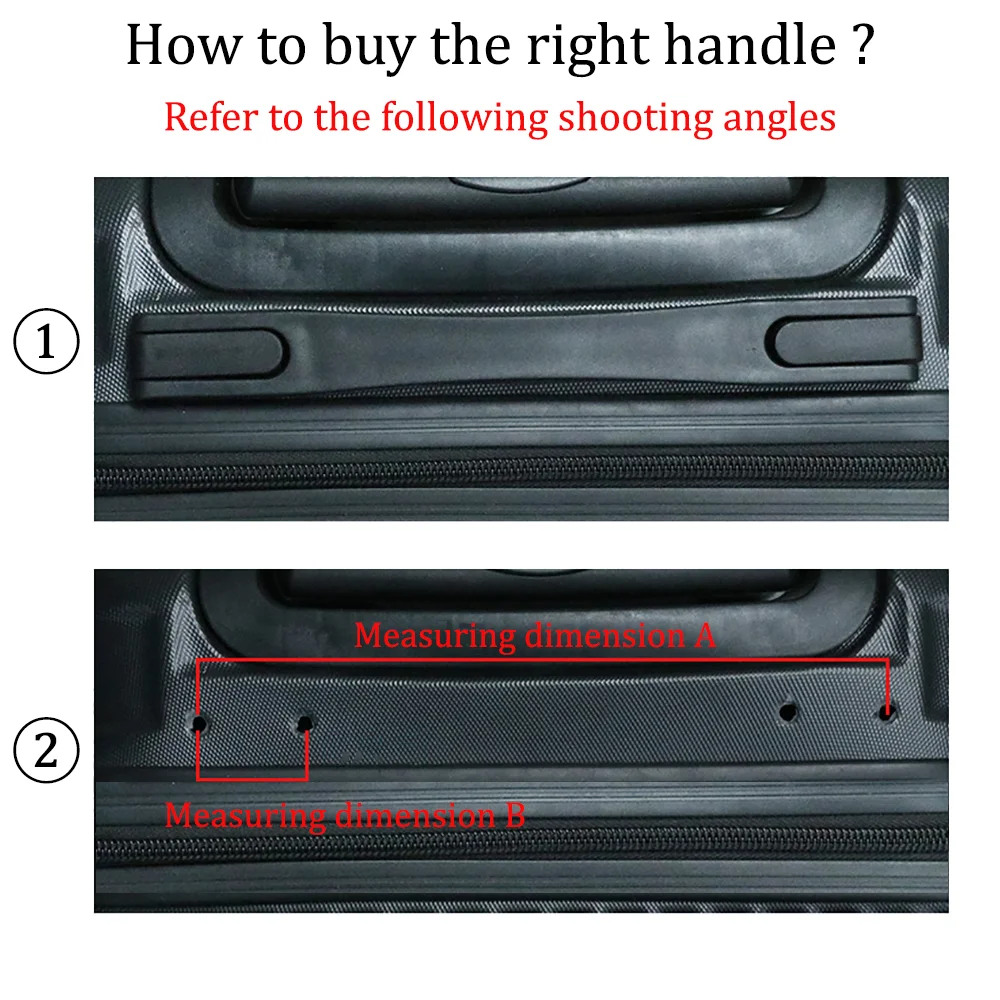 How to buy the right handle ?

Refer to the following shooting angles

①

②

Measuring dimension A

Measuring dimension B