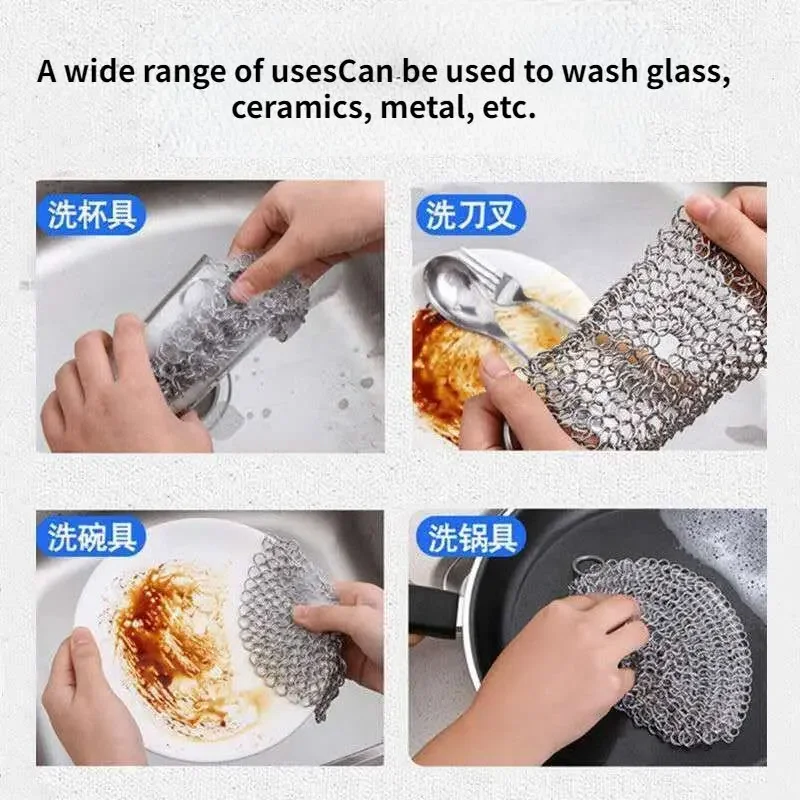 A wide range of usesCan be used to wash glass, ceramics, metal, etc.

洗杯具

洗刀叉

洗碗具

洗锅具