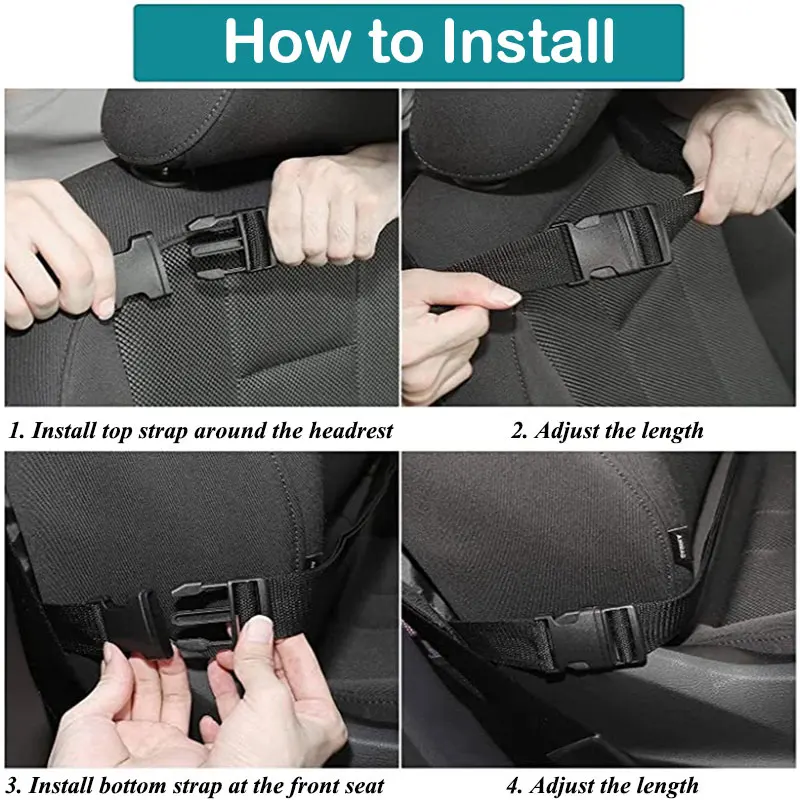 How to Install

1. Install top strap around the headrest

2. Adjust the length

3. Install bottom strap at the front seat

4. Adjust the length