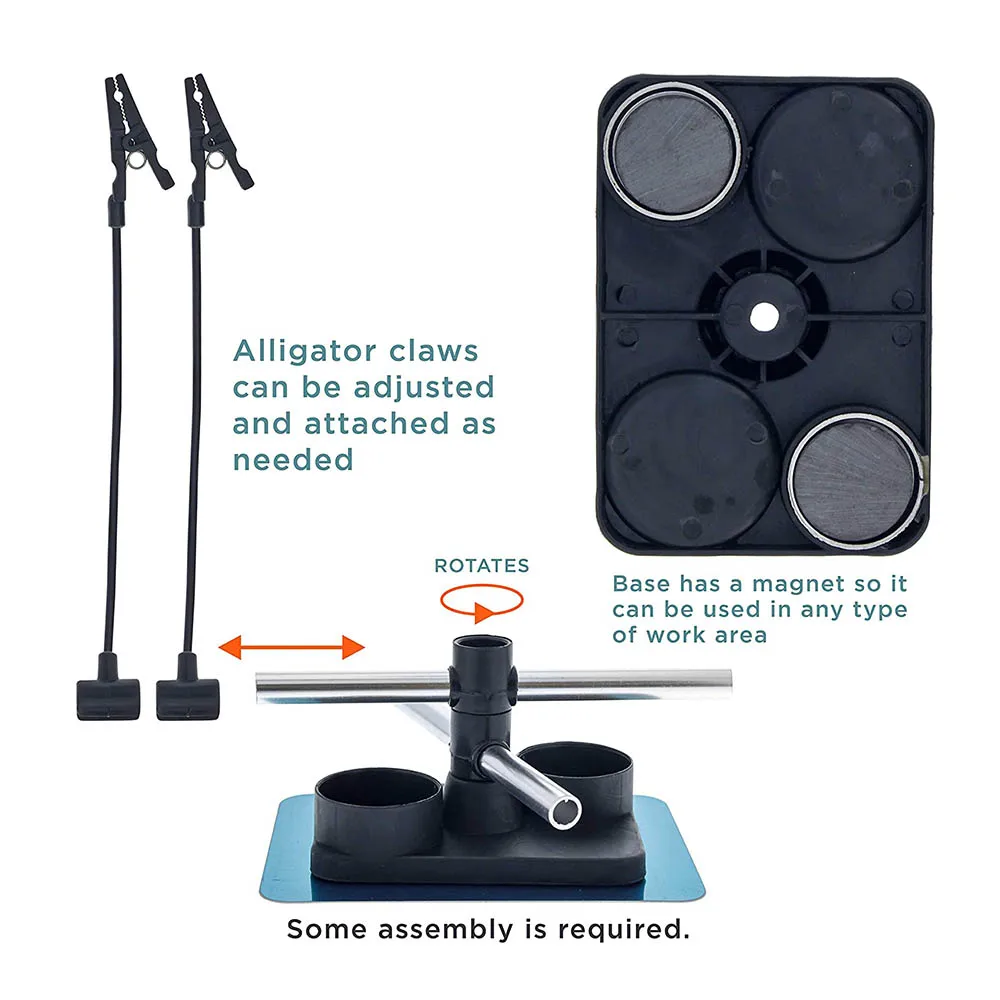 Alligator claws can be adjusted and attached as needed

ROTATES

Base has a magnet so it can be used in any type of work area

Some assembly is required.