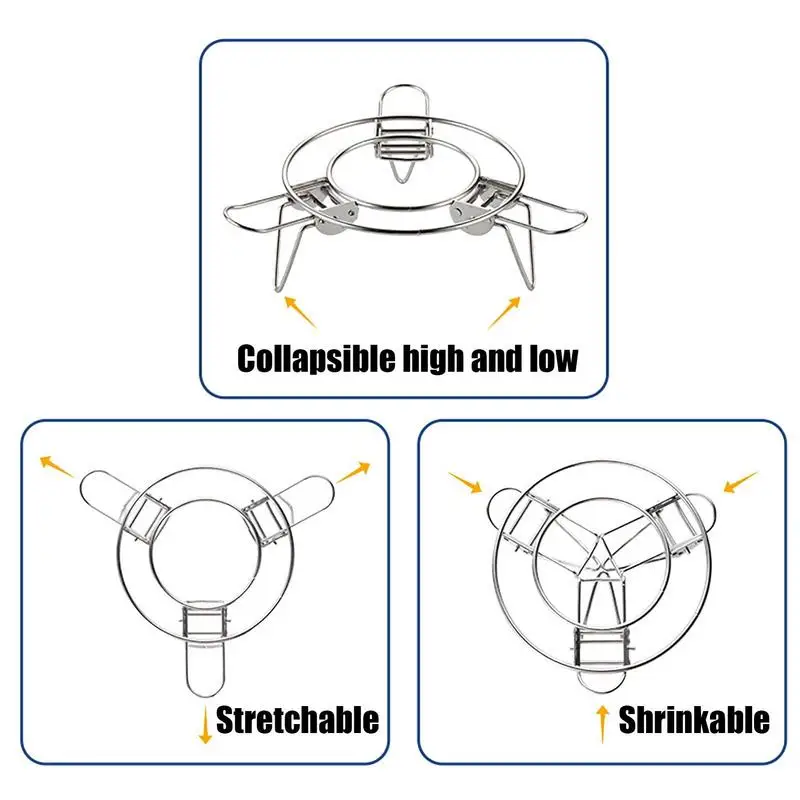 Collapsible high and low

Stretchable

Shrinkable