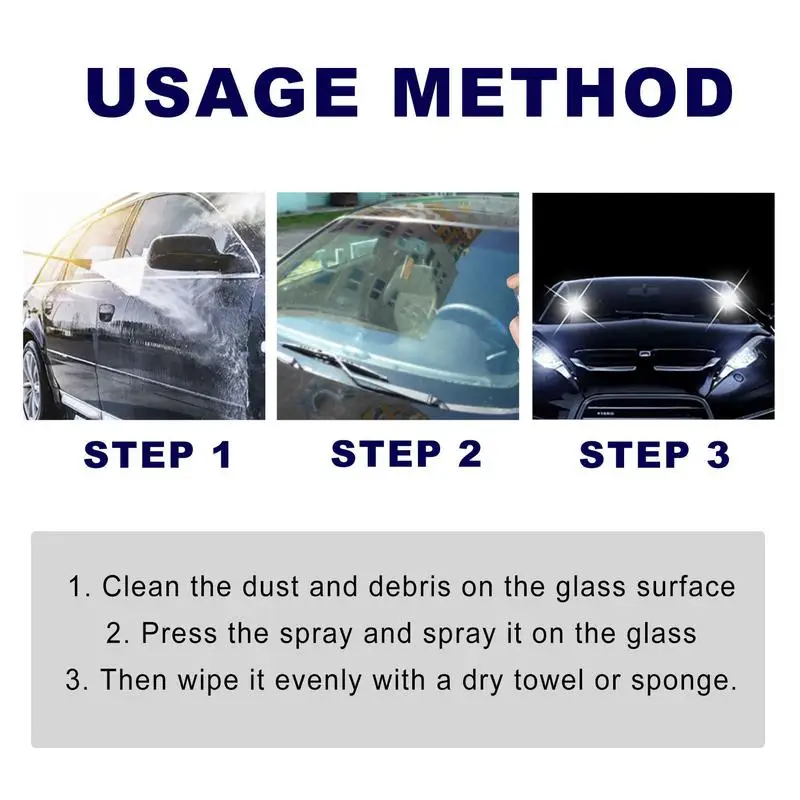 USAGE METHOD

STEP 1

STEP 2

STEP 3

1. Clean the dust and debris on the glass surface
2. Press the spray and spray it on the glass
3. Then wipe it evenly with a dry towel or sponge.