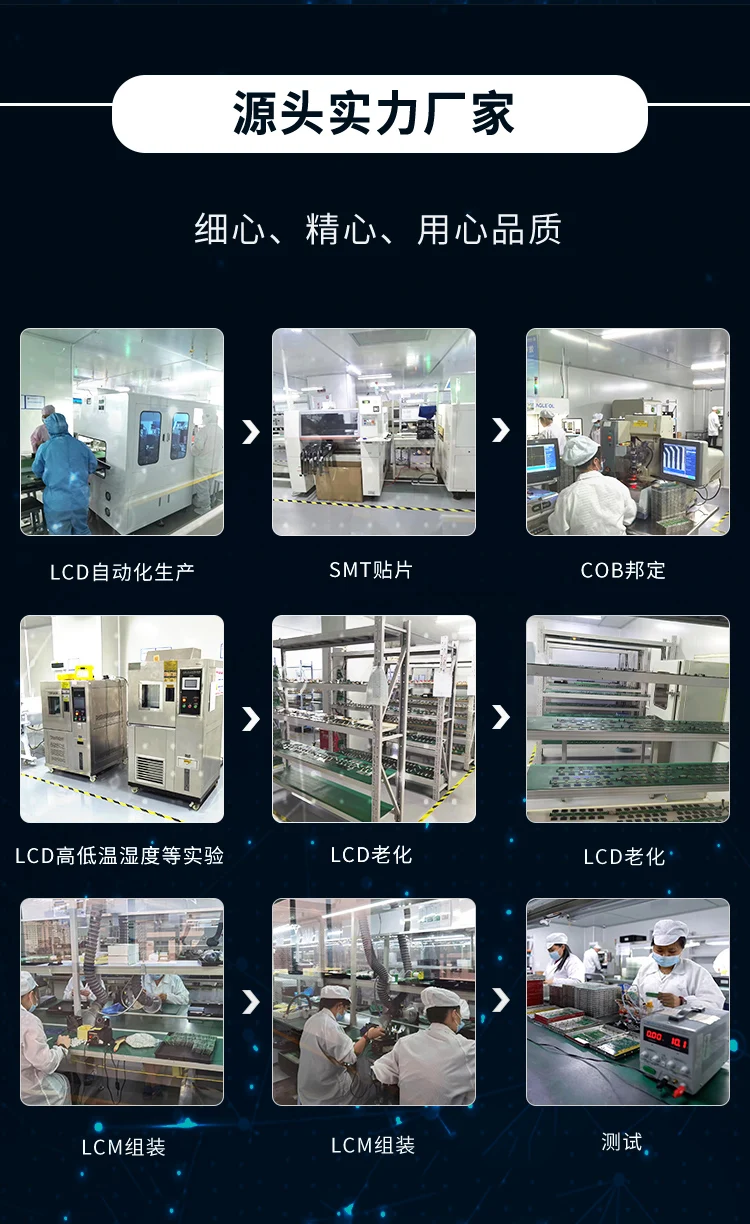 源头实力厂家

细心、精心、用心品质

LCD自动化生产

SMT贴片

COB邦定

LCD高低温湿度等实验

LCD老化

LCD老化

LCM组装

LCM组装

测试