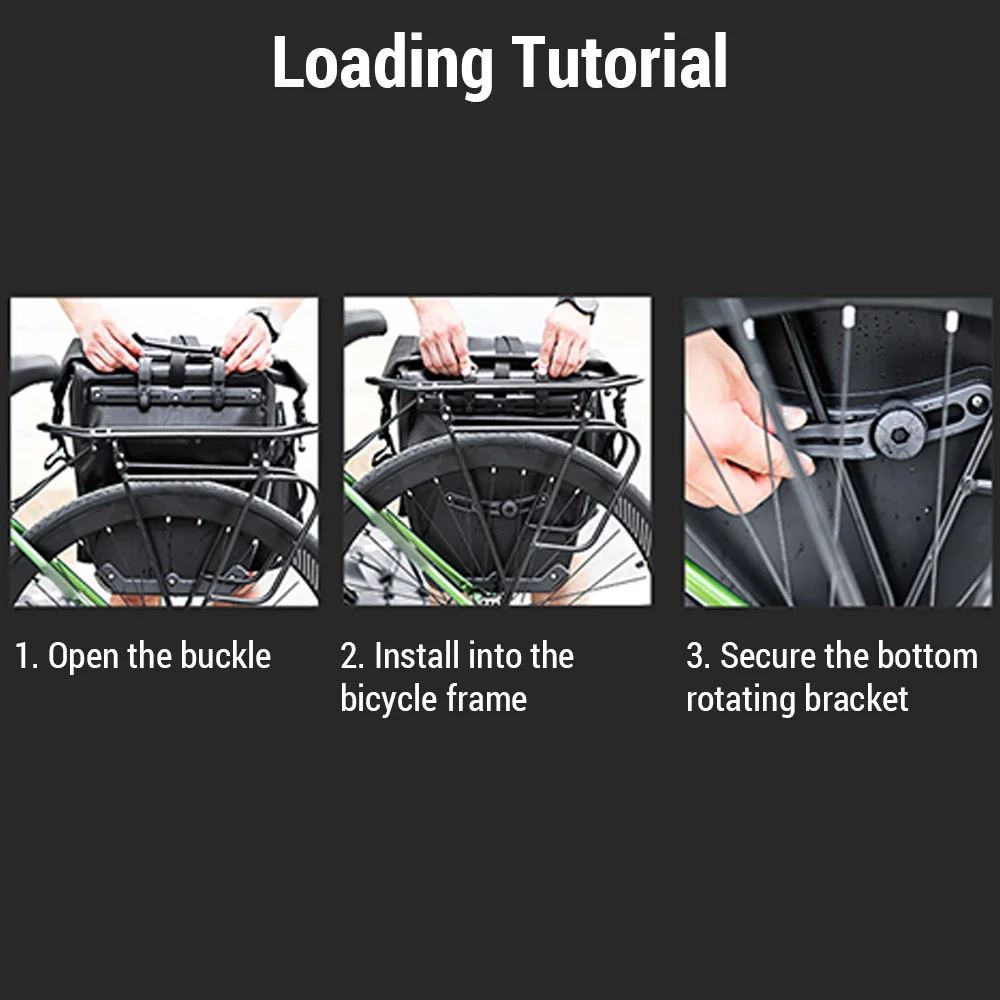 Loading Tutorial

1. Open the buckle

2. Install into the bicycle frame

3. Secure the bottom rotating bracket