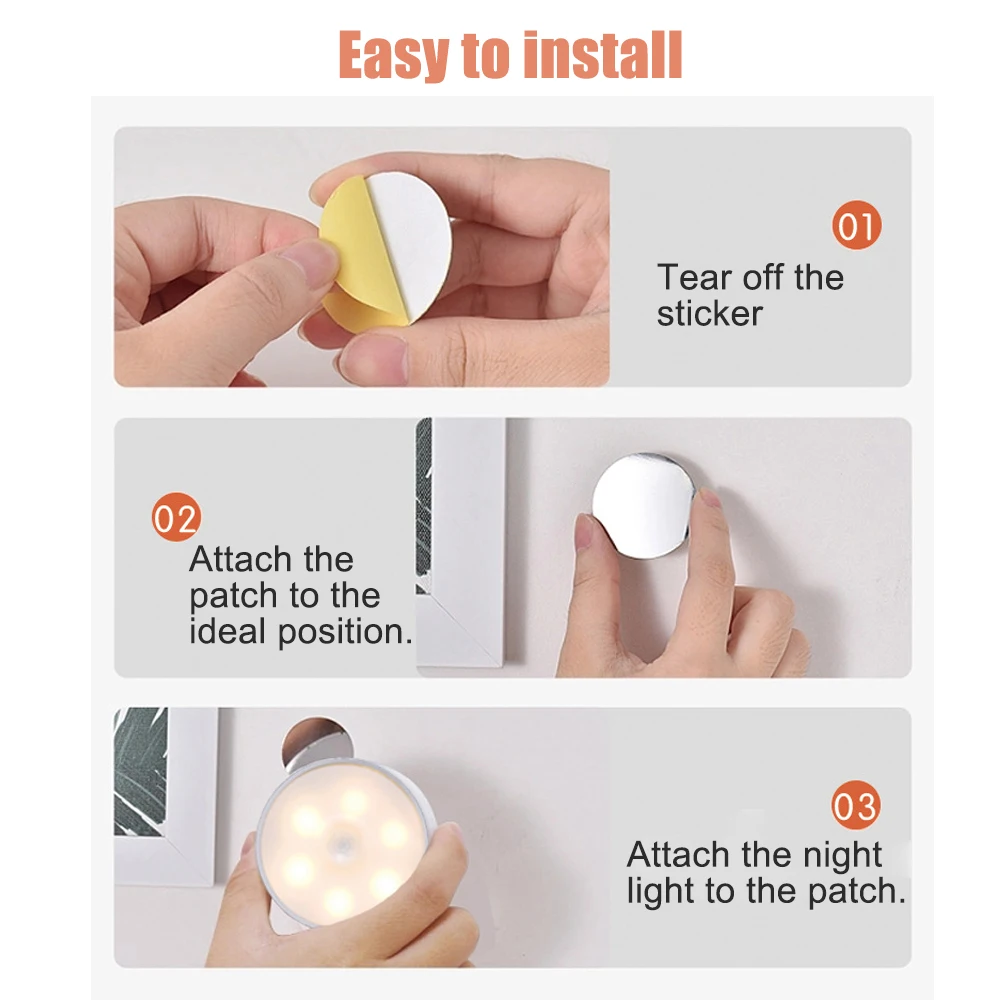 Easy to install

01

Tear off the sticker

02

Attach the patch to the ideal position.

03

Attach the night light to the patch.