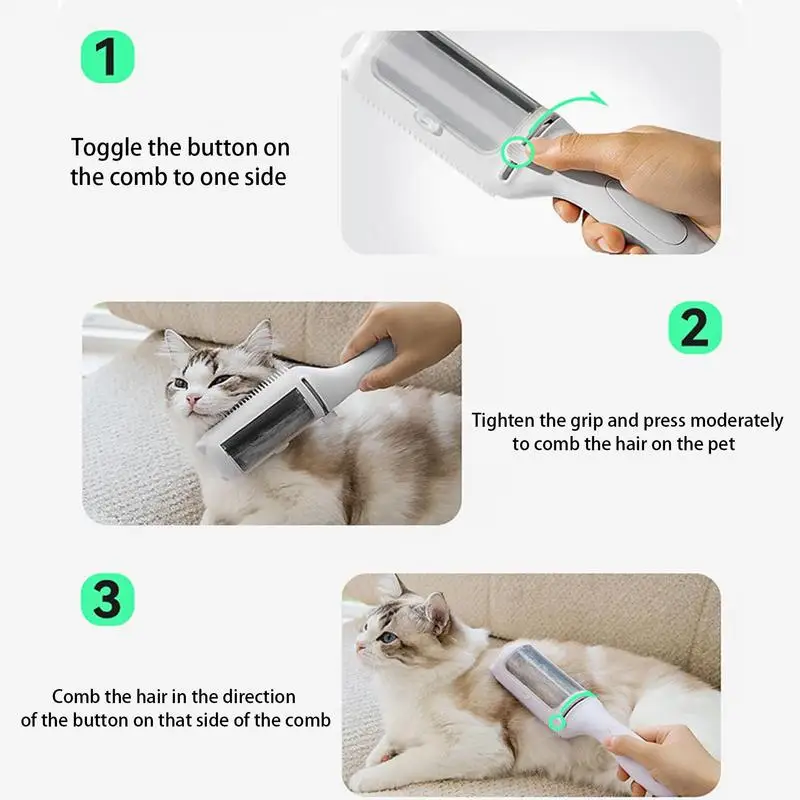 1

Toggle the button on the comb to one side

2

Tighten the grip and press moderately to comb the hair on the pet

3

Comb the hair in the direction of the button on that side of the comb