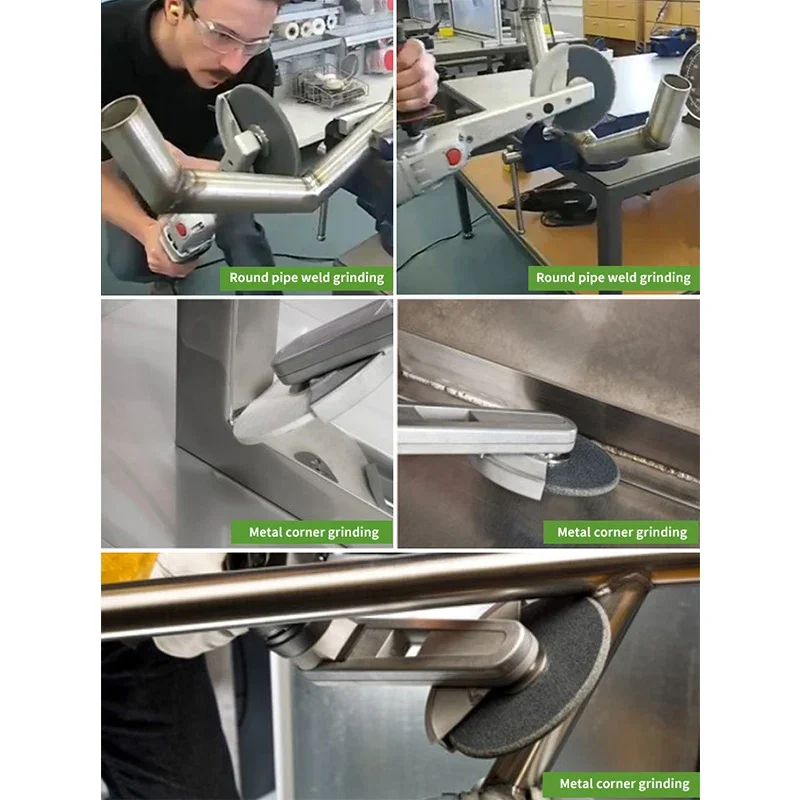 Round pipe weld grinding

Round pipe weld grinding

Metal corner grinding

Metal corner grinding

Metal corner grinding