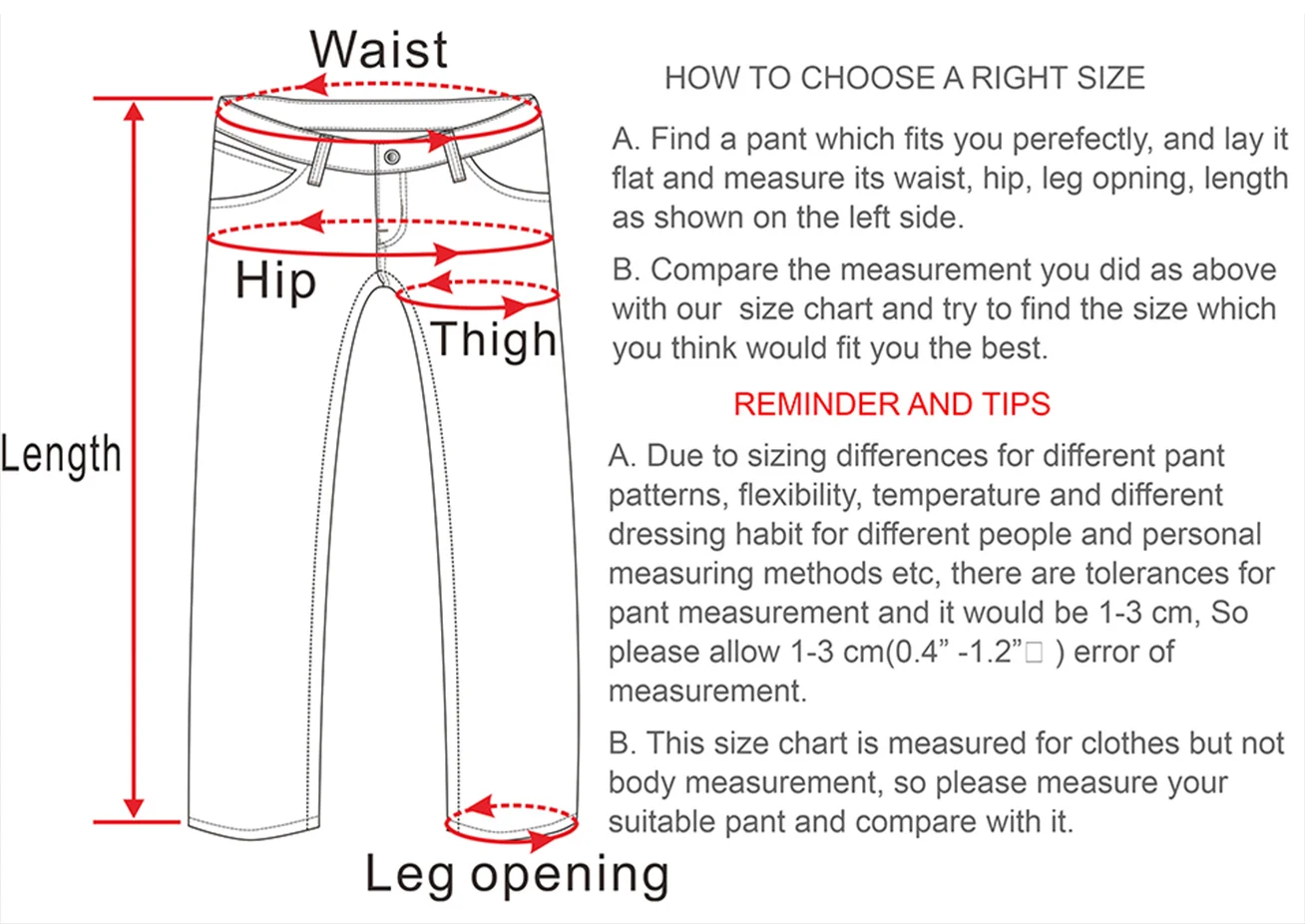 Waist

Hip

Thigh

Length

Leg opening

HOW TO CHOOSE A RIGHT SIZE

A. Find a pant which fits you perefectly, and lay it flat and measure its waist, hip, leg opning, length as shown on the left side.

B. Compare the measurement you did as above with our size chart and try to find the size which you think would fit you the best.

REMINDER AND TIPS

A. Due to sizing differences for different pant patterns, flexibility, temperature and different dressing habit for different people and personal measuring methods etc, there are tolerances for pant measurement and it would be 1-3 cm, So please allow 1-3 cm(0.4” -1.2”□ ) error of measurement.

B. This size chart is measured for clothes but not body measurement, so please measure your suitable pant and compare with it.