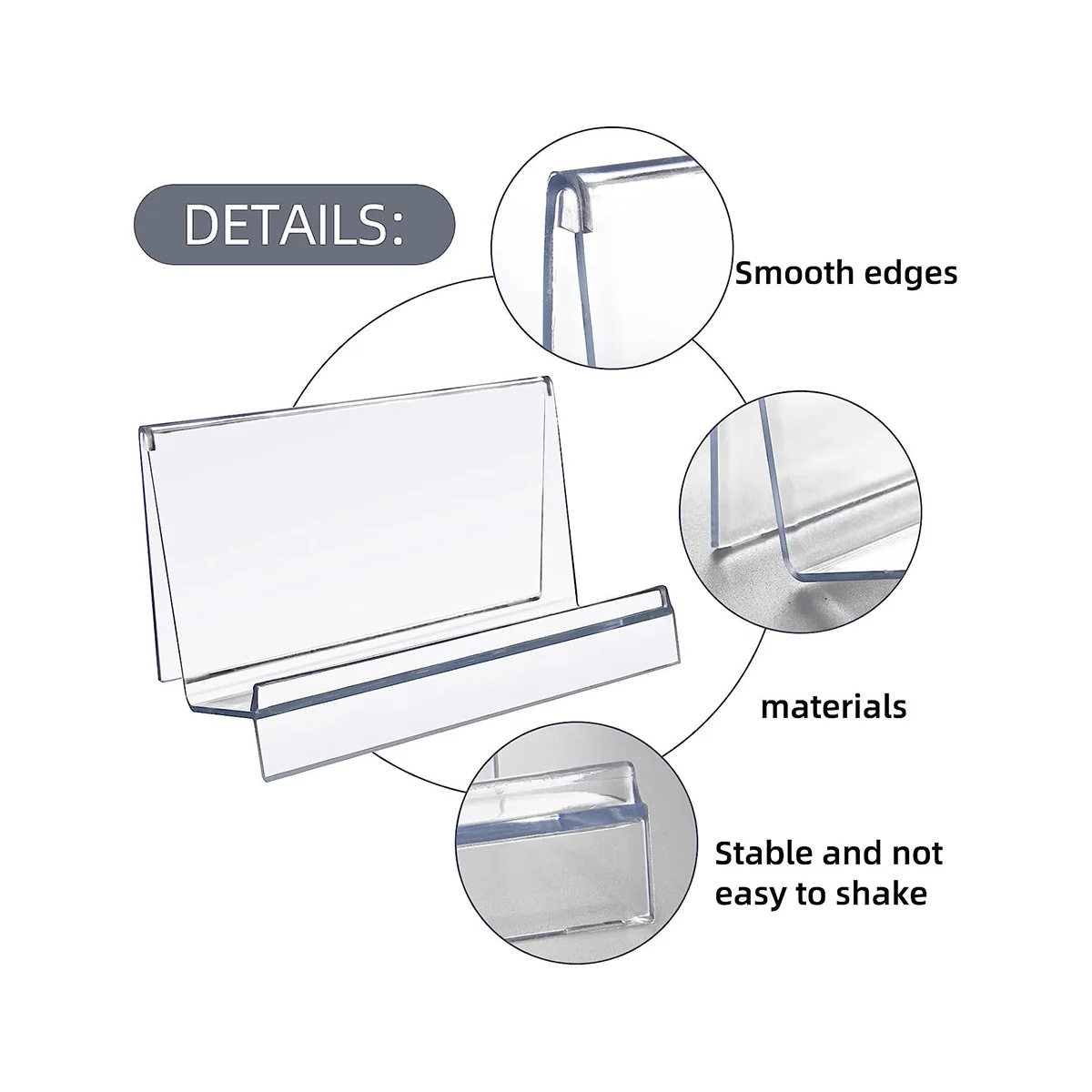 DETAILS:

Smooth edges

materials

Stable and not easy to shake