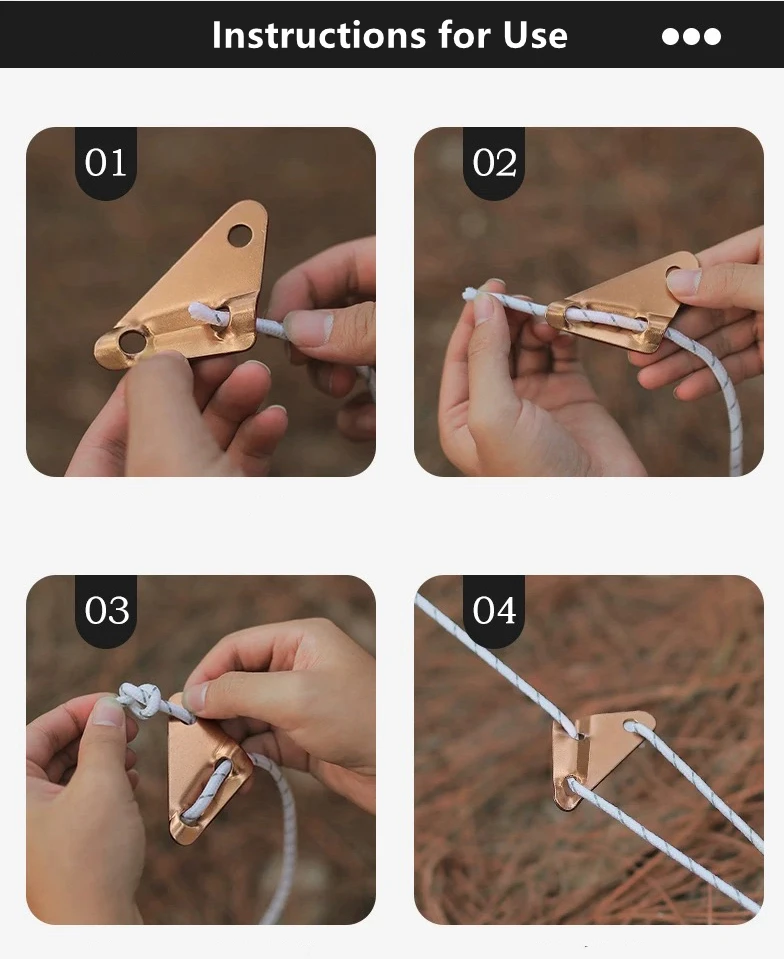 Instructions for Use

01

02

03

04