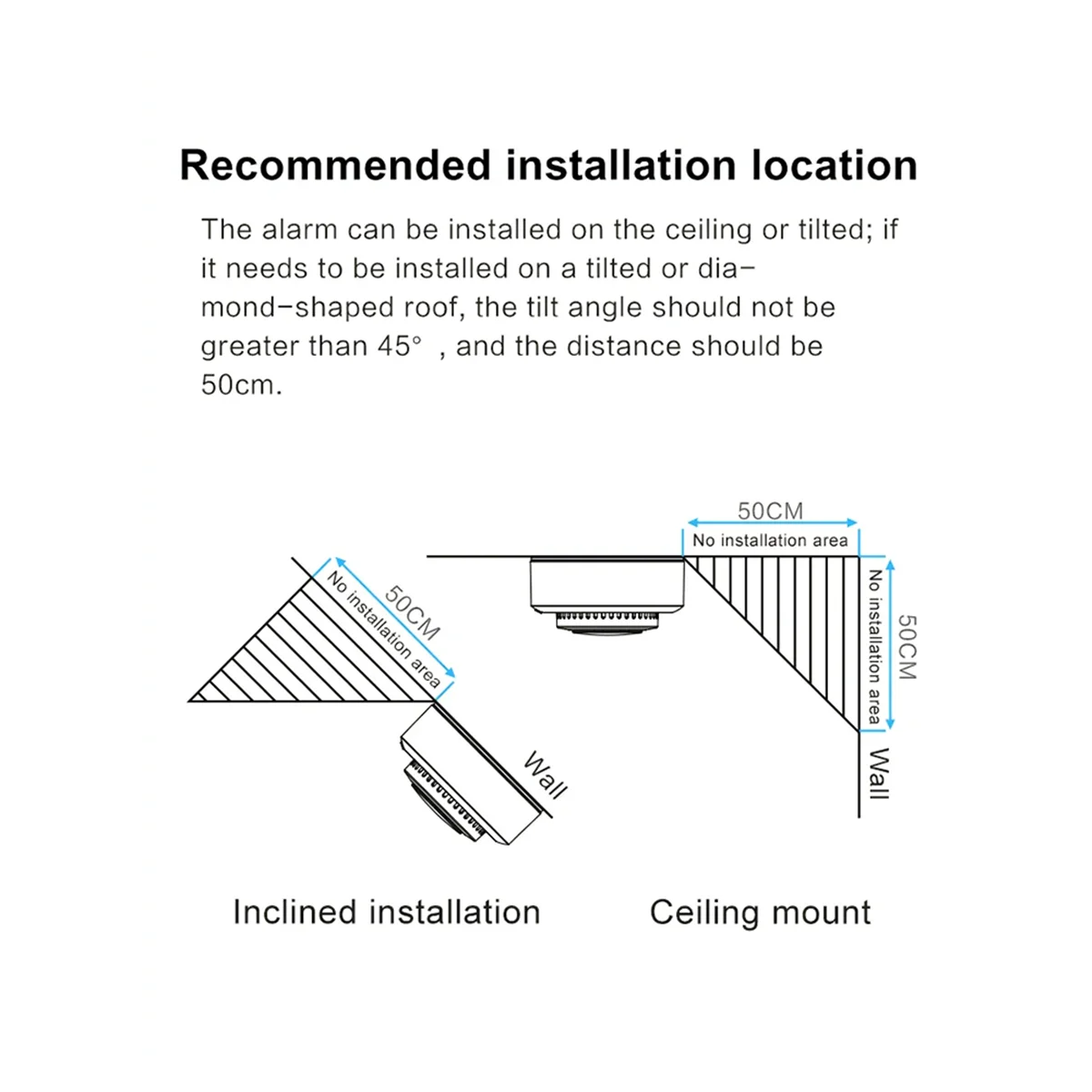 Recommended installation location

The alarm can be installed on the ceiling or tilted; if it needs to be installed on a tilted or diamond-shaped roof, the tilt angle should not be greater than 45° , and the distance should be 50cm.

50CM
No installation area
Wall

50CM
No installation area
No installation area
50CM
Wall

Inclined installation

Ceiling mount