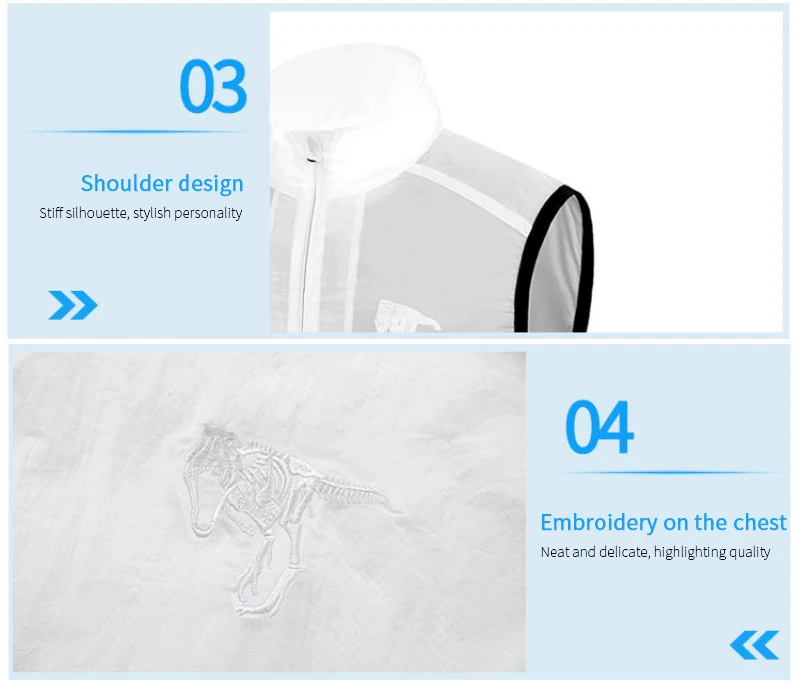 03

Shoulder design

Stiff silhouette, stylish personality

04

Embroidery on the chest

Neat and delicate, highlighting quality