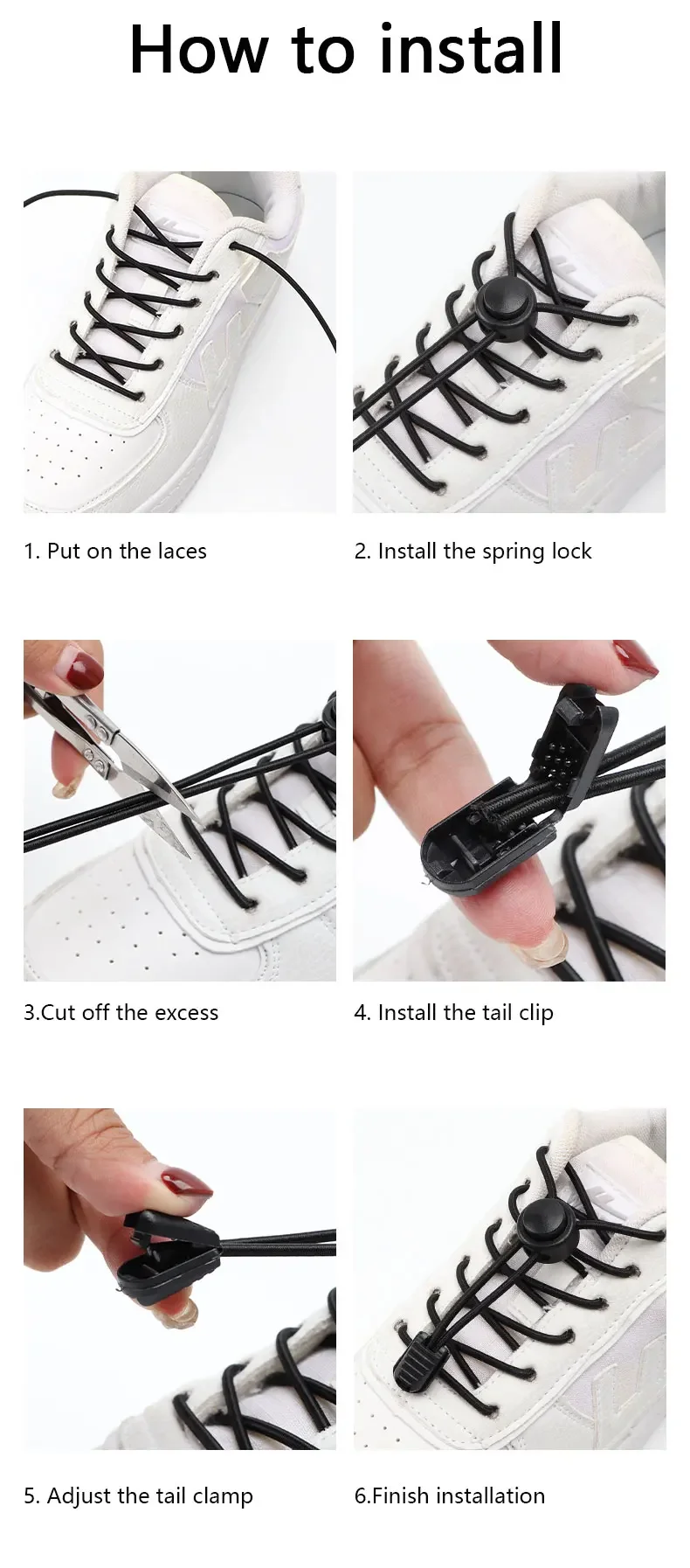 How to install

1. Put on the laces

2. Install the spring lock

3.Cut off the excess

4. Install the tail clip

5. Adjust the tail clamp

6.Finish installation