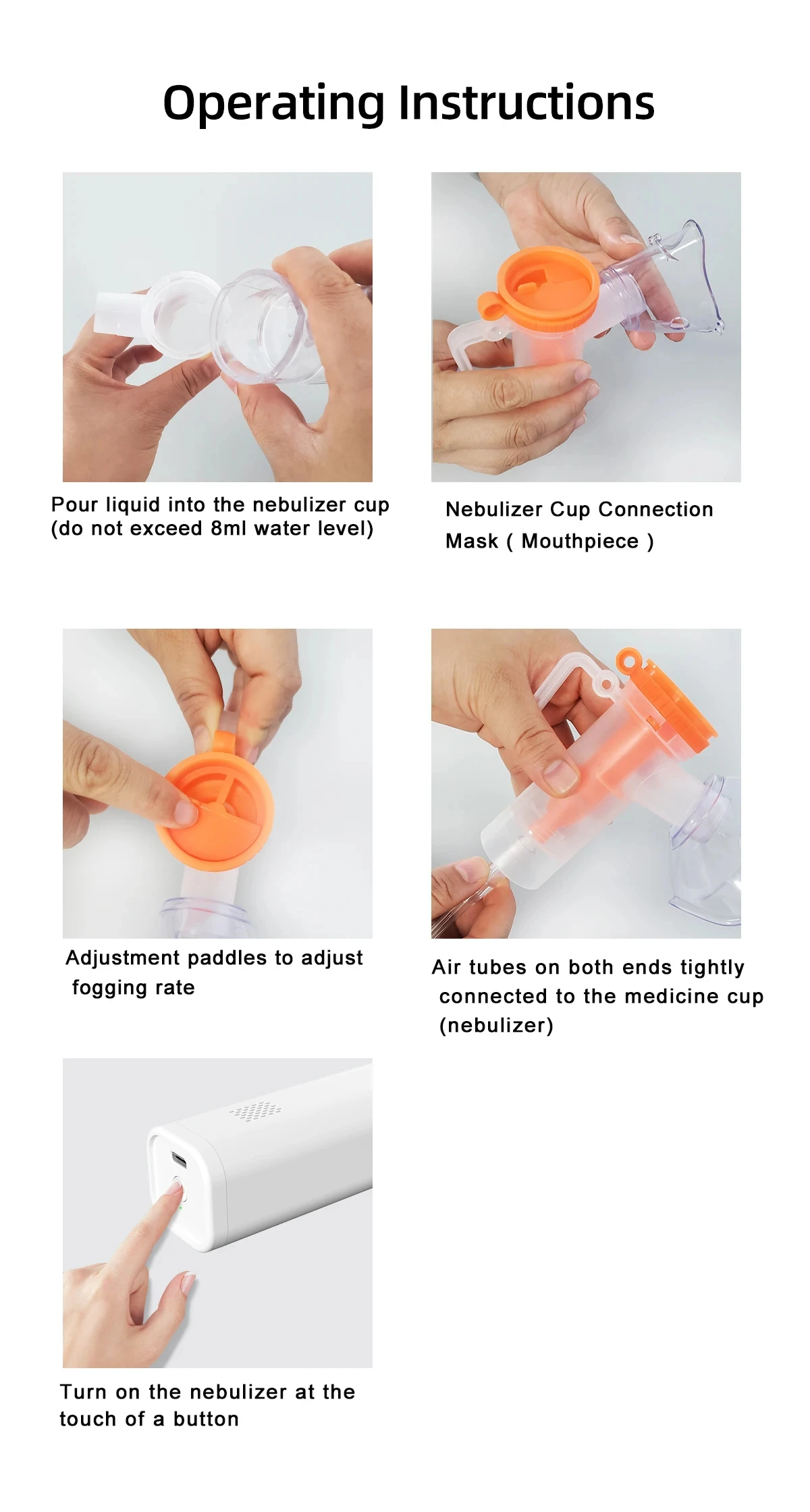 Operating Instructions

Pour liquid into the nebulizer cup (do not exceed 8ml water level)

Nebulizer Cup Connection Mask ( Mouthpiece )

Adjustment paddles to adjust fogging rate

Air tubes on both ends tightly connected to the medicine cup (nebulizer)

Turn on the nebulizer at the touch of a button