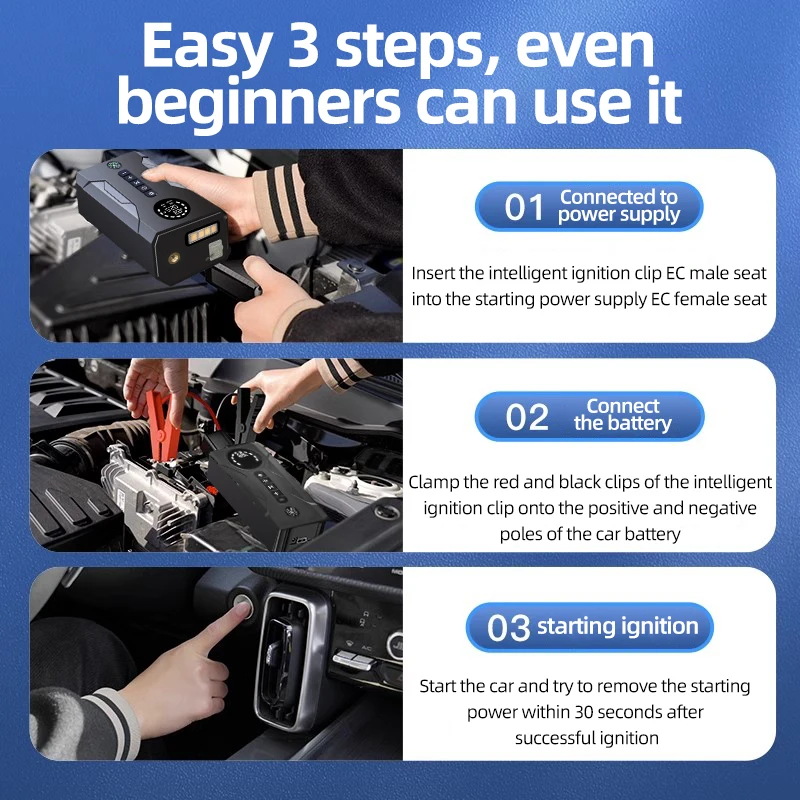 Easy 3 steps, even beginners can use it

01 Connected to power supply

Insert the intelligent ignition clip EC male seat into the starting power supply EC female seat

02 Connect the battery

Clamp the red and black clips of the intelligent ignition clip onto the positive and negative poles of the car battery

03 starting ignition

Start the car and try to remove the starting power within 30 seconds after successful ignition