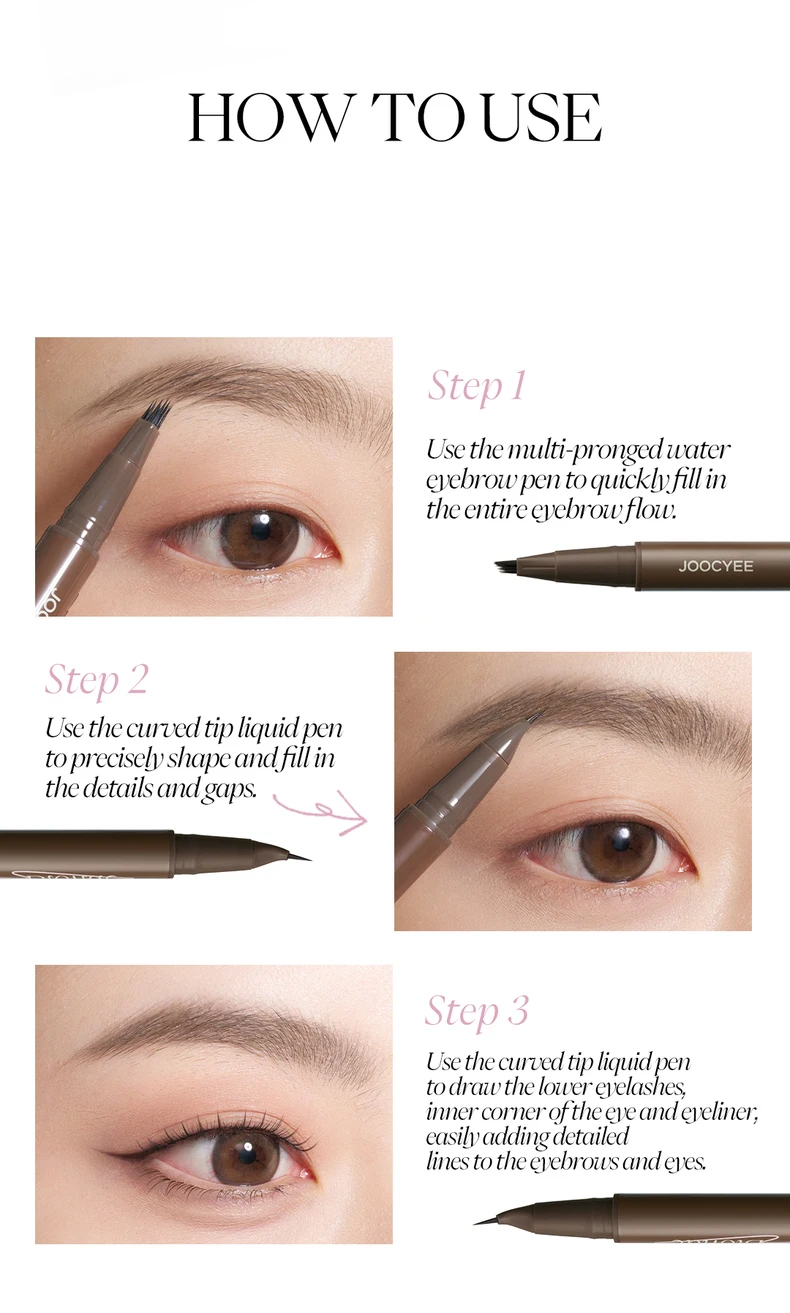 HOW TO USE

Step 1

Use the multi-pronged water eyebrow pen to quickly fill in the entire eyebrow flow.

JOOCYEE

Step 2

Use the curved tip liquid pen to precisely shape and fill in the details and gaps.

Step 3

Use the curved tip liquid pen to draw the lower eyelashes, inner corner of the eye and eyeliner, easily adding detailed lines to the eyebrows and eyes.