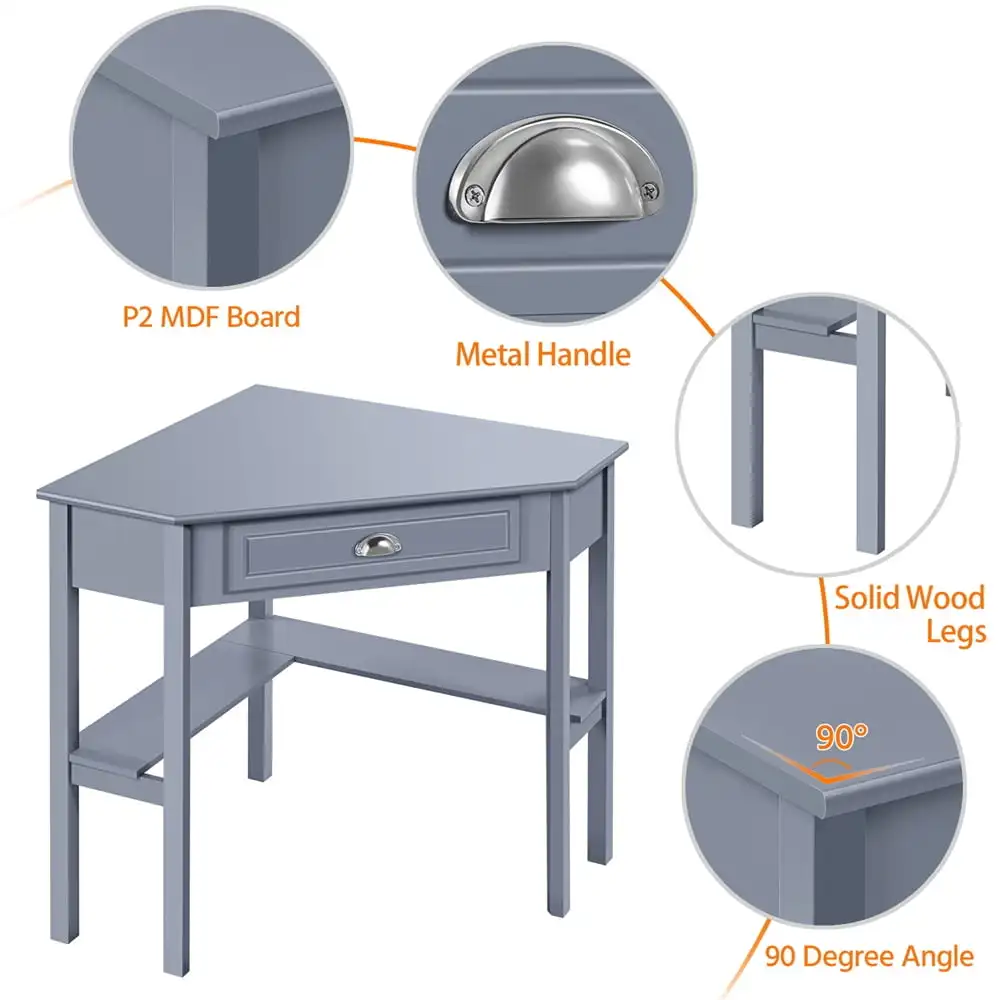 P2 MDF Board

Metal Handle

Solid Wood Legs

90°

90 Degree Angle