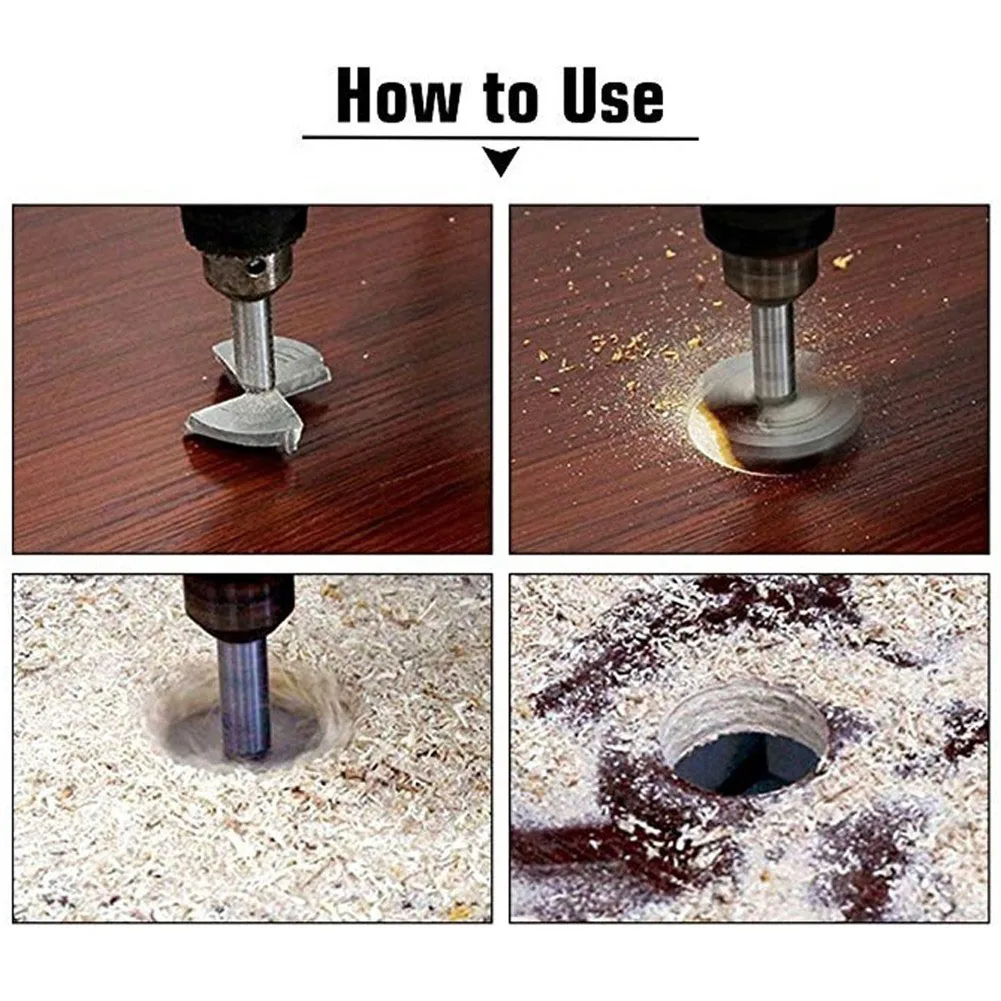 How to Use