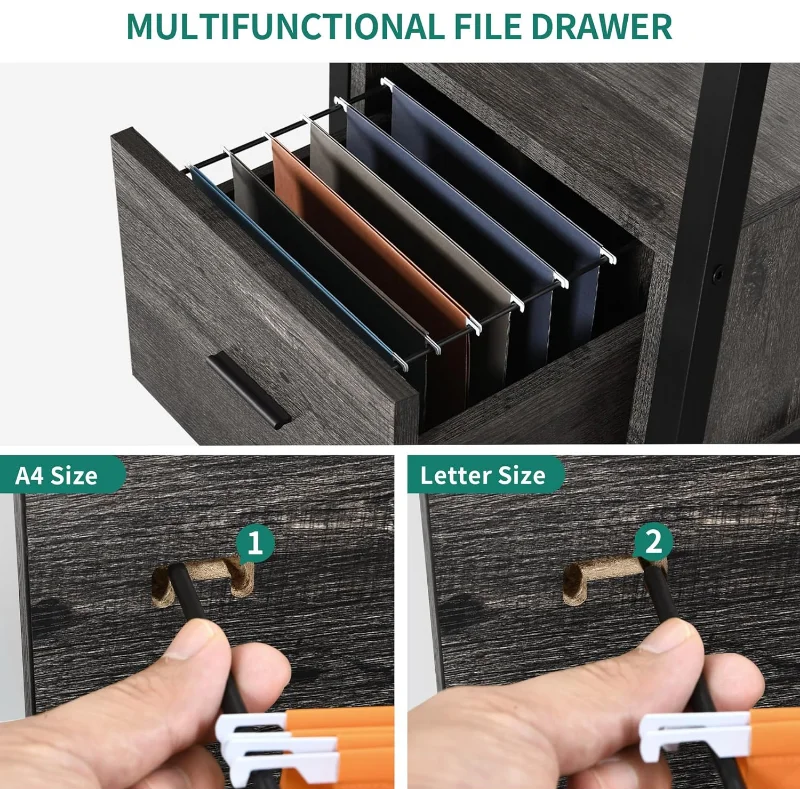 MULTIFUNCTIONAL FILE DRAWER

A4 Size

1

Letter Size

2