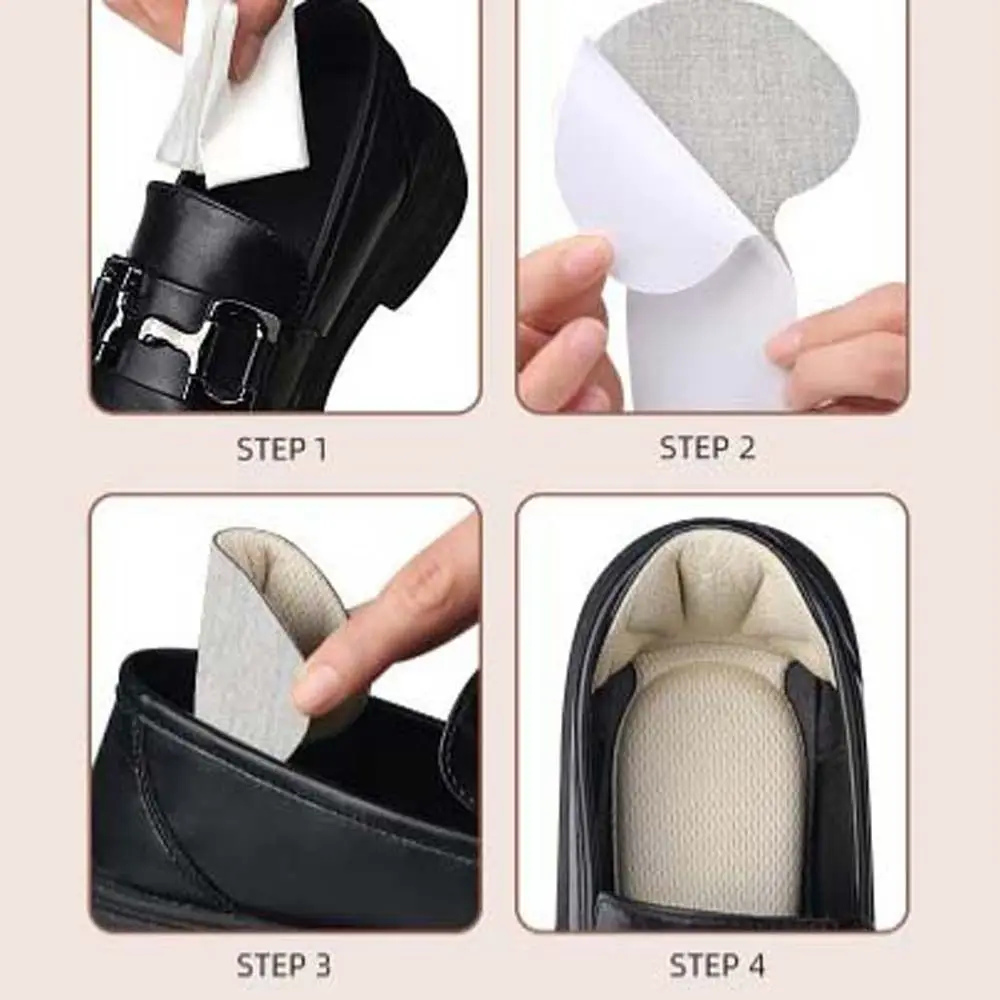 STEP 1

STEP 2

STEP 3

STEP 4