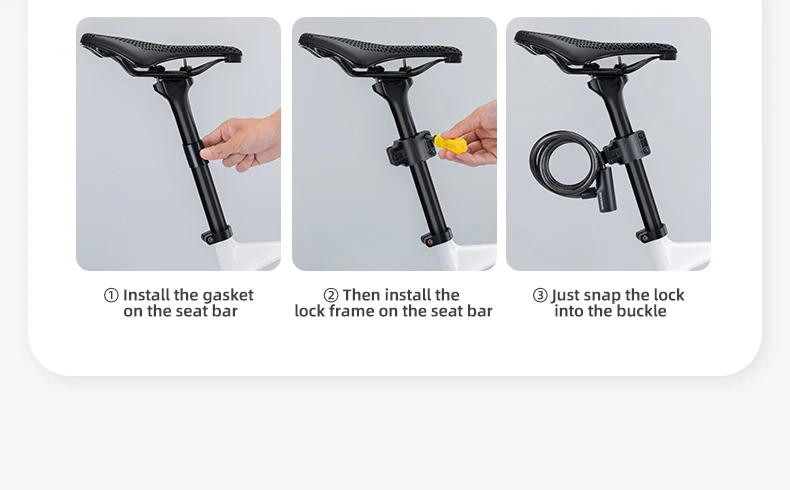 ① Install the gasket on the seat bar

② Then install the lock frame on the seat bar

③ Just snap the lock into the buckle