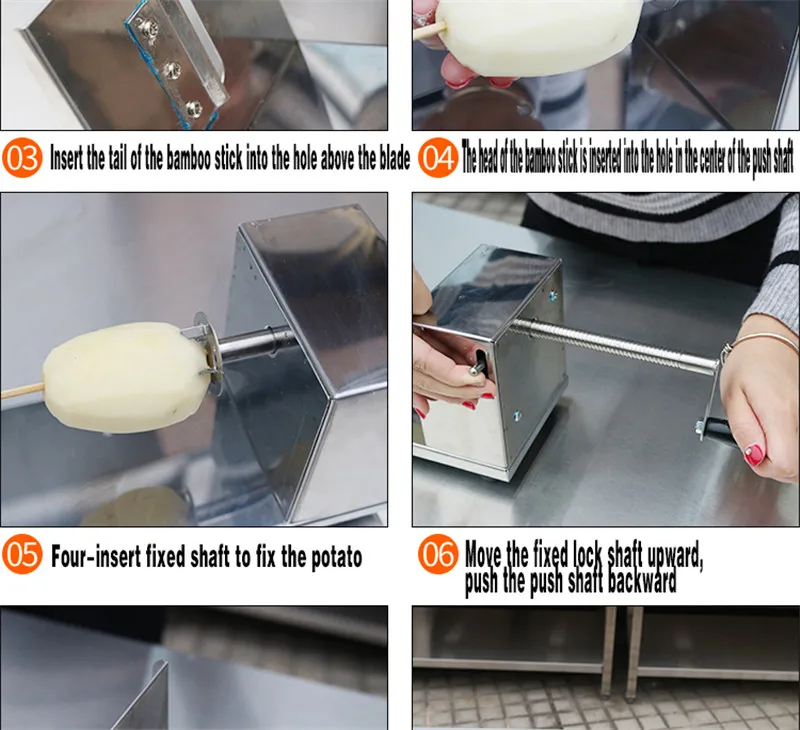 03 Insert the tail of the bamboo stick into the hole above the blade

04 The head of the bamboo stick is inserted into the hole in the center of the push shaft

05 Four-insert fixed shaft to fix the potato

06 Move the fixed lock shaft upward, push the push shaft backward