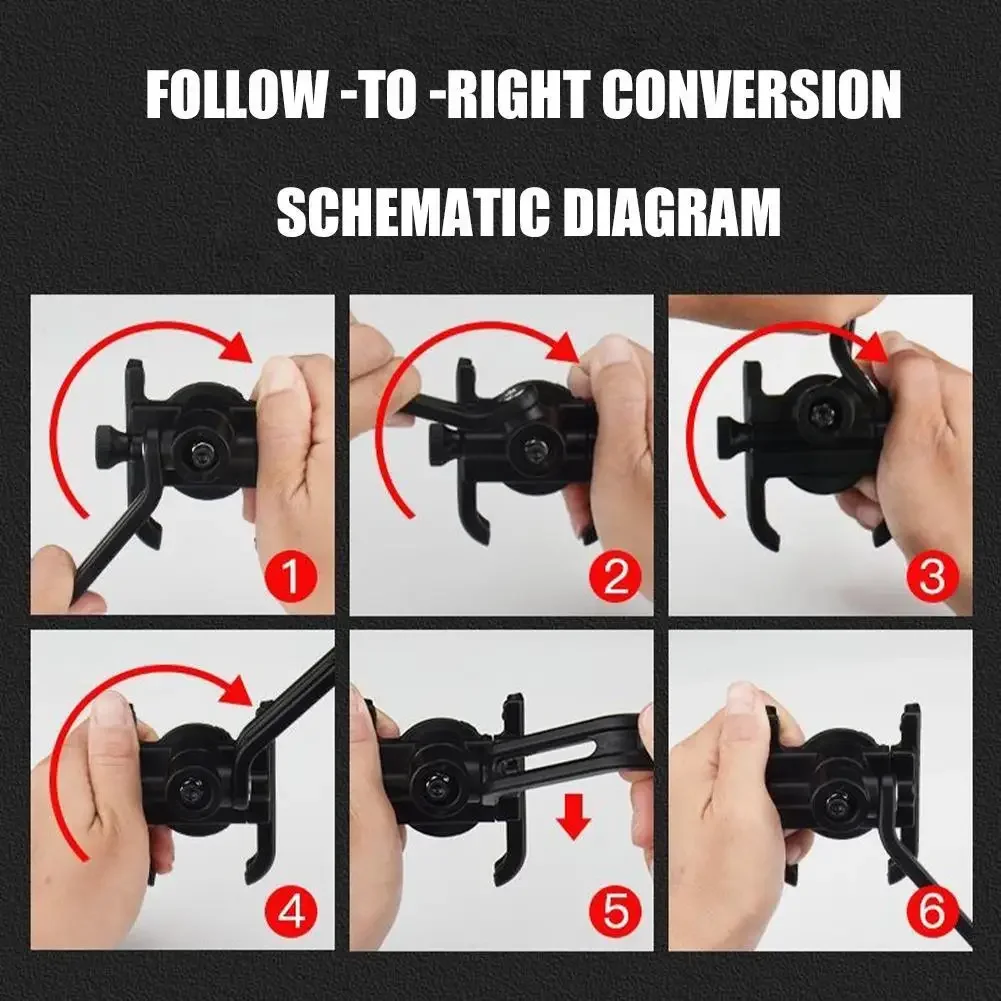 FOLLOW -TO -RIGHT CONVERSION

SCHEMATIC DIAGRAM

1

2

3

4

5

6