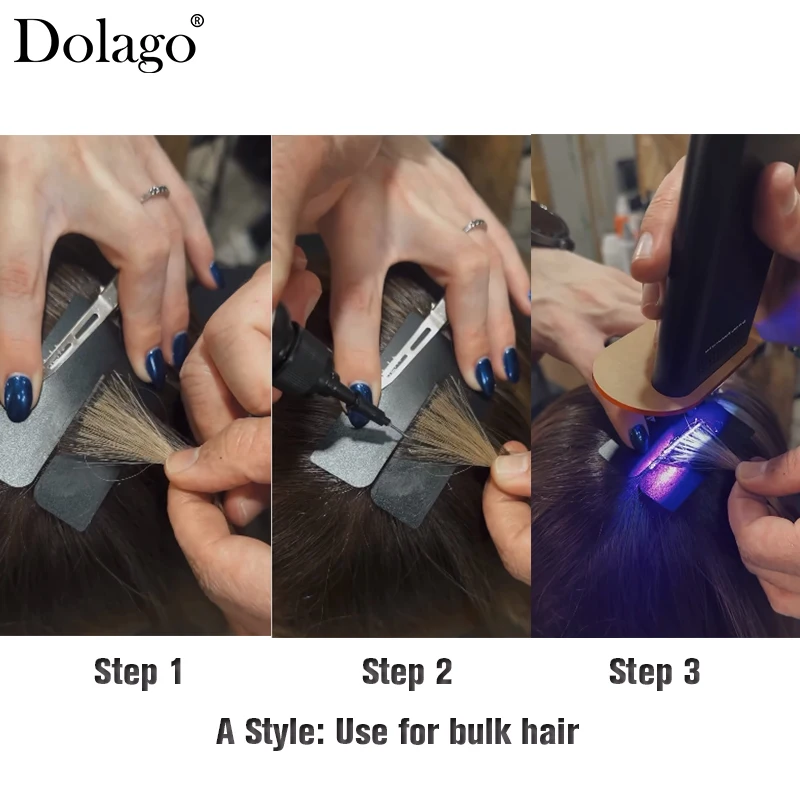 Dolago®

Step 1

Step 2

Step 3

A Style: Use for bulk hair