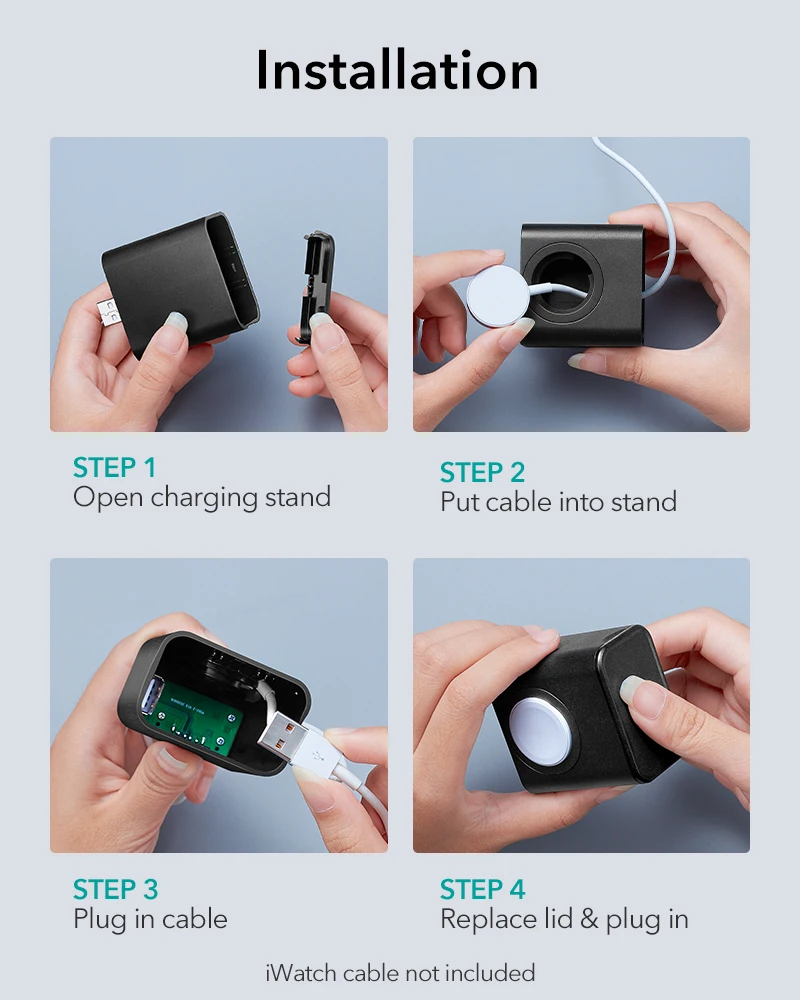 Installation

STEP 1
Open charging stand

STEP 2
Put cable into stand

STEP 3
Plug in cable

STEP 4
Replace lid & plug in

iWatch cable not included