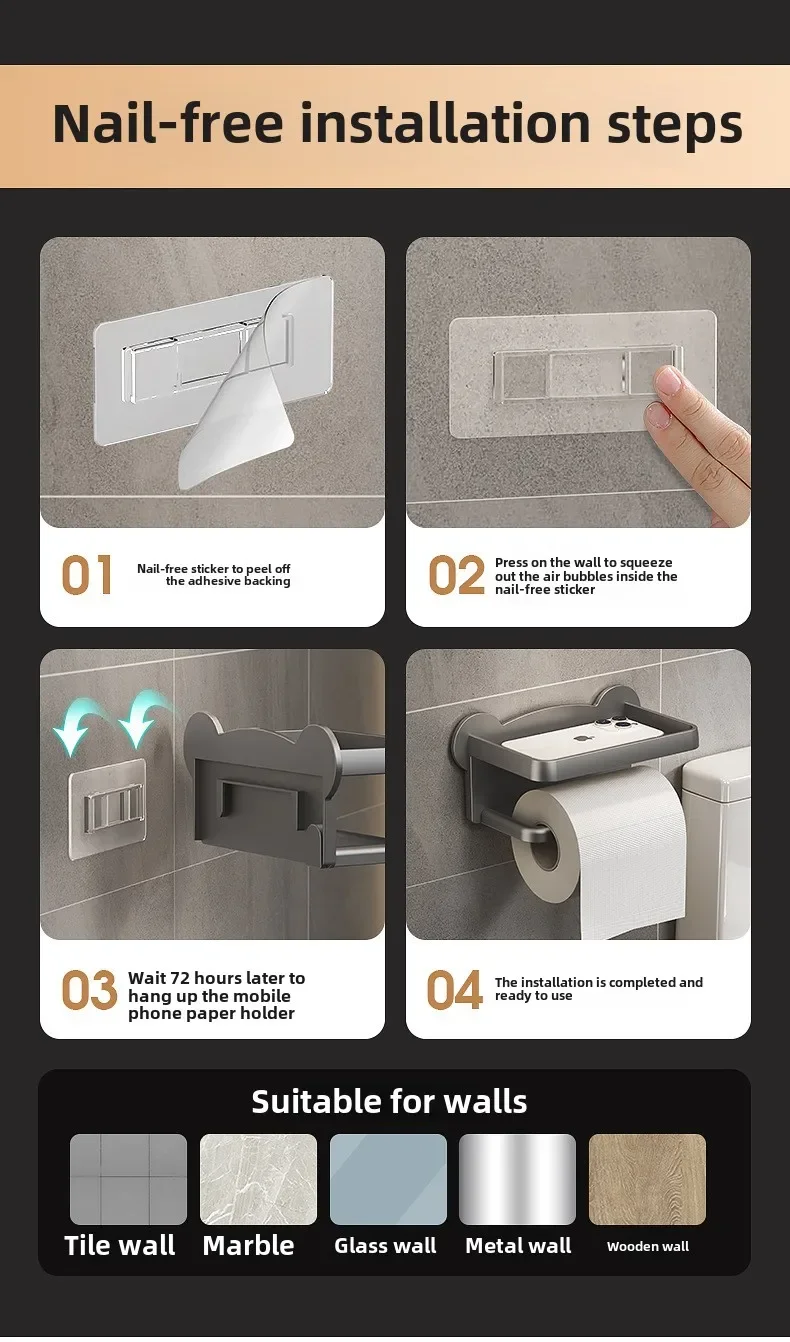 Nail-free installation steps

01 Nail-free sticker to peel off the adhesive backing

02 Press on the wall to squeeze out the air bubbles inside the nail-free sticker

03 Wait 72 hours later to hang up the mobile phone paper holder

04 The installation is completed and ready to use

Suitable for walls

Tile wall Marble Glass wall Metal wall Wooden wall