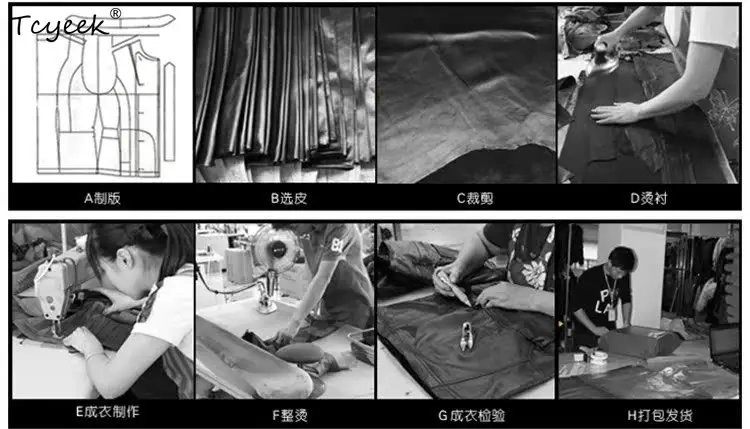 Tcyeek®

A制版

B选皮

C裁剪

D烫衬

E成衣制作

F整烫

G成衣检验

H打包发货