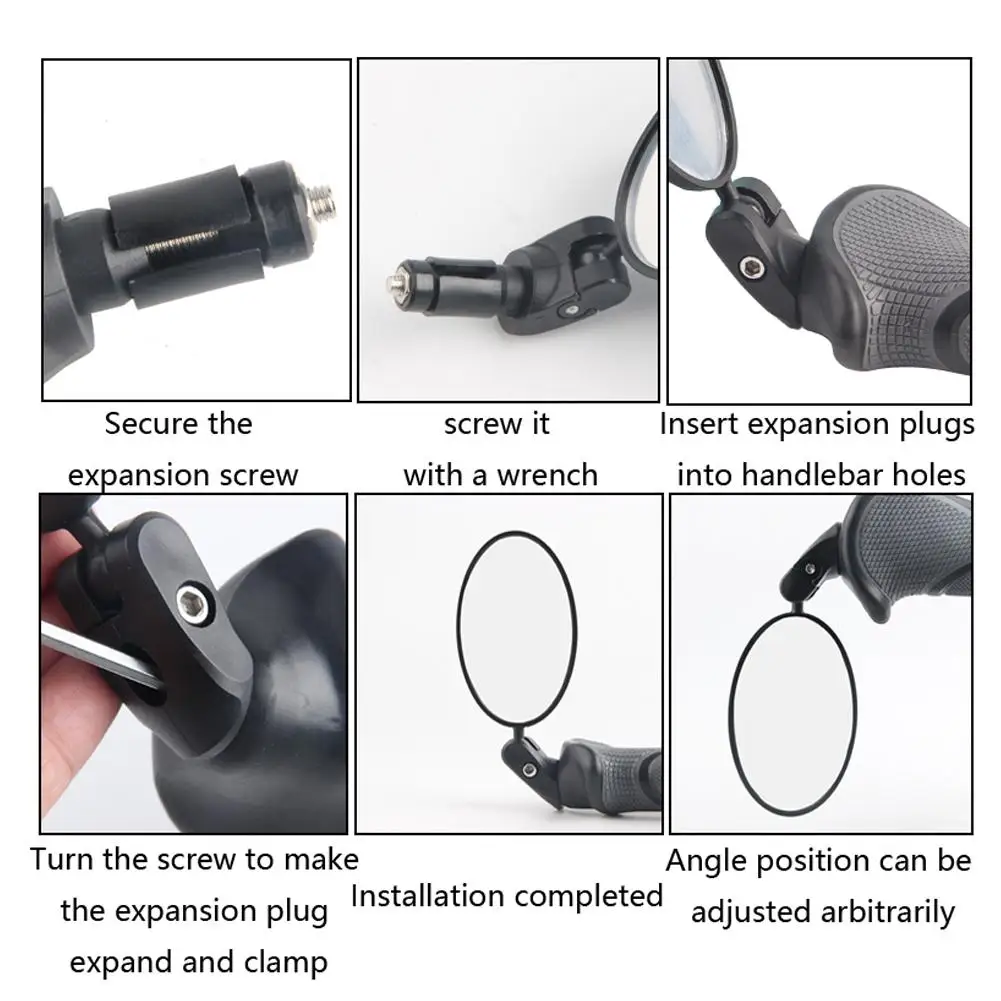 Secure the expansion screw

screw it with a wrench

Insert expansion plugs into handlebar holes

Turn the screw to make the expansion plug expand and clamp

Installation completed

Angle position can be adjusted arbitrarily