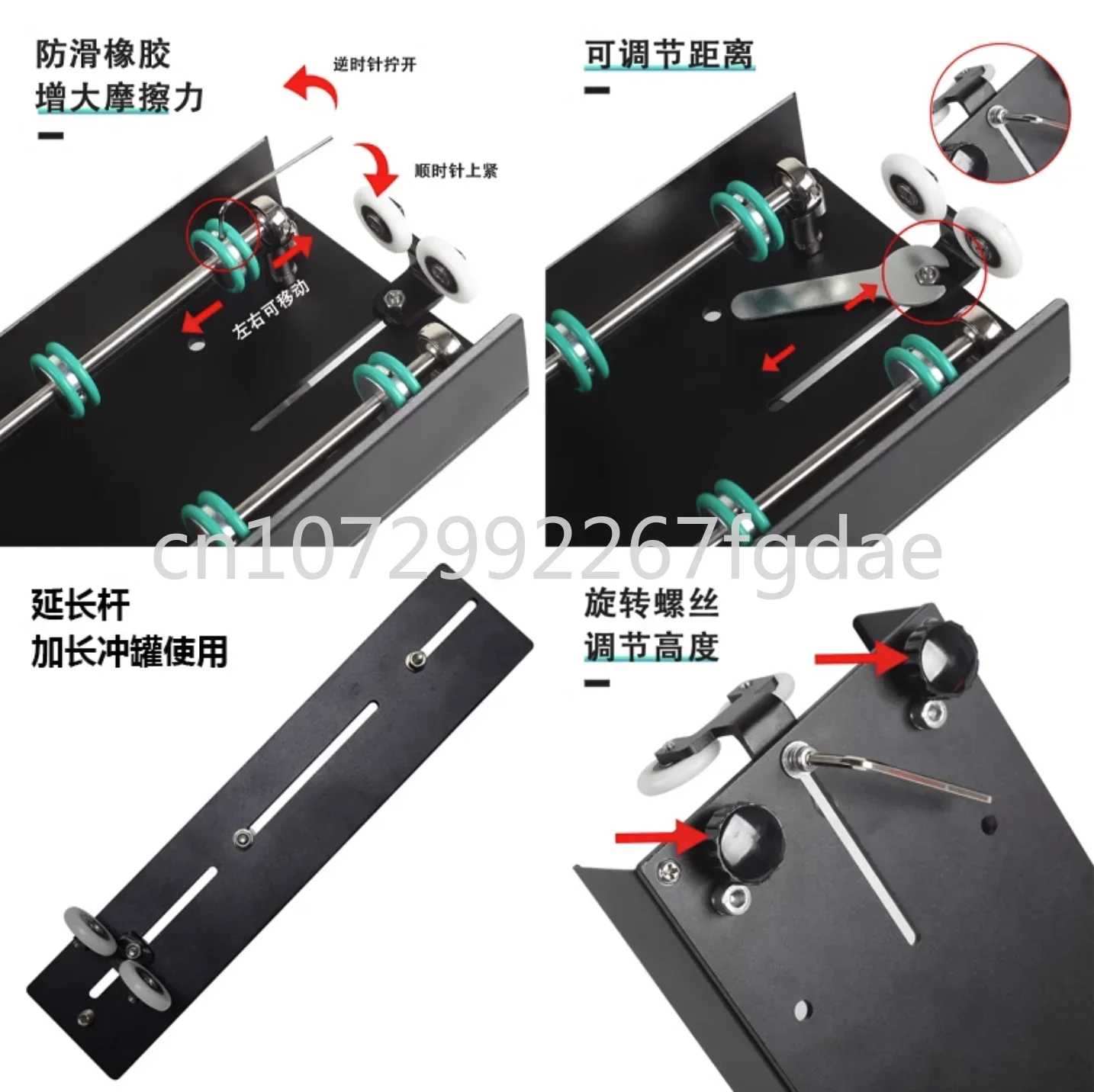 防滑橡胶
增大摩擦力

逆时针拧开

顺时针上紧

左右可移动

可调节距离

cn1072992267fgdae

延长杆
加长冲罐使用

旋转螺丝
调节高度