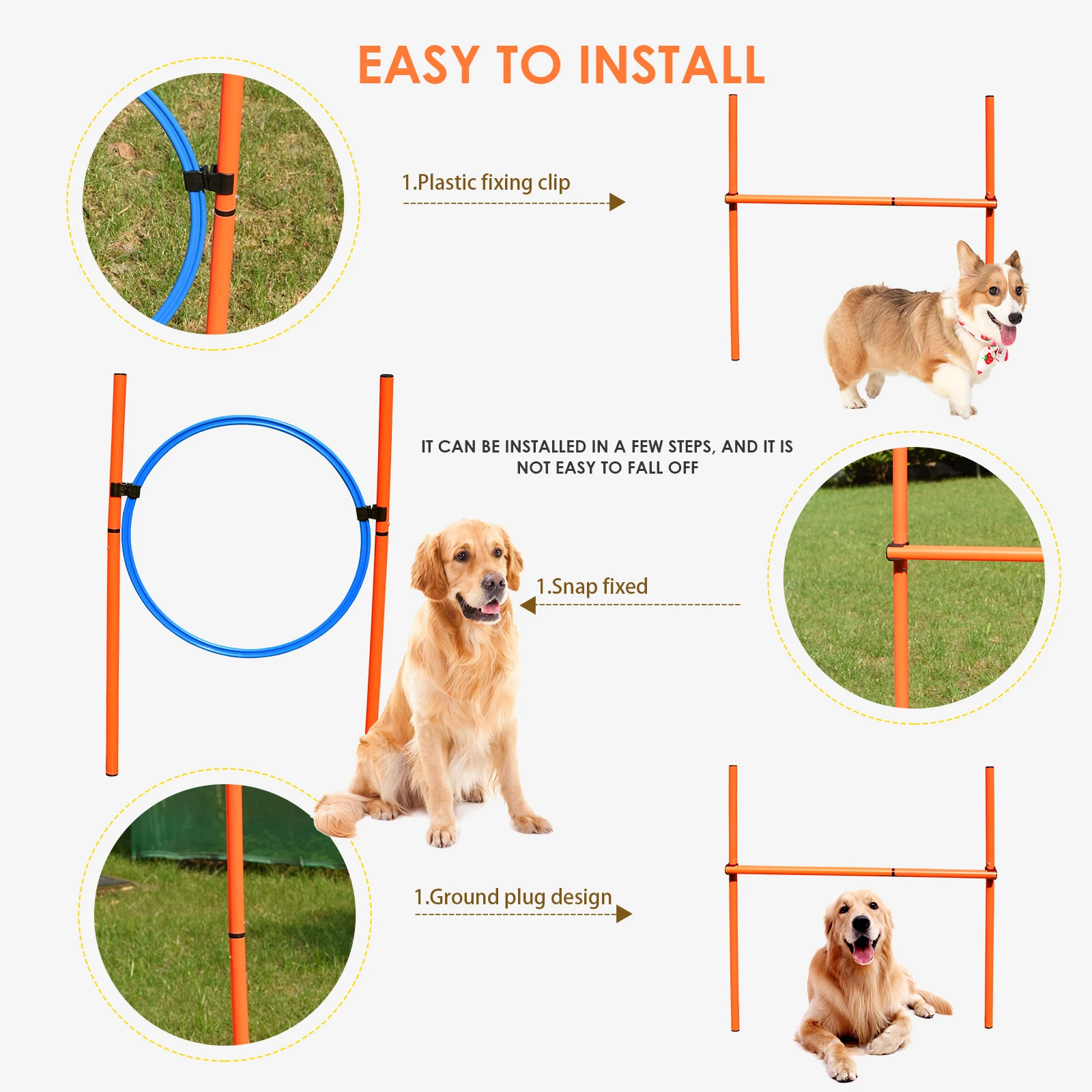 EASY TO INSTALL

1.Plastic fixing clip

IT CAN BE INSTALLED IN A FEW STEPS, AND IT IS NOT EASY TO FALL OFF

1.Snap fixed

1.Ground plug design