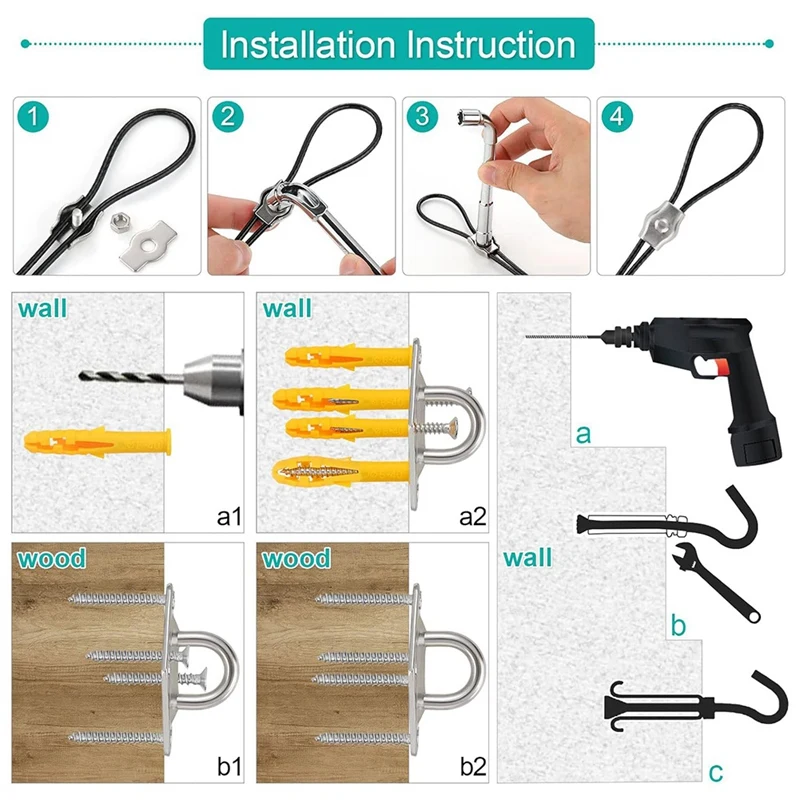 Installation Instruction

1

2

3

4

wall

a1

wall

a2

wood

b1

wood

b2

a

wall

b

c