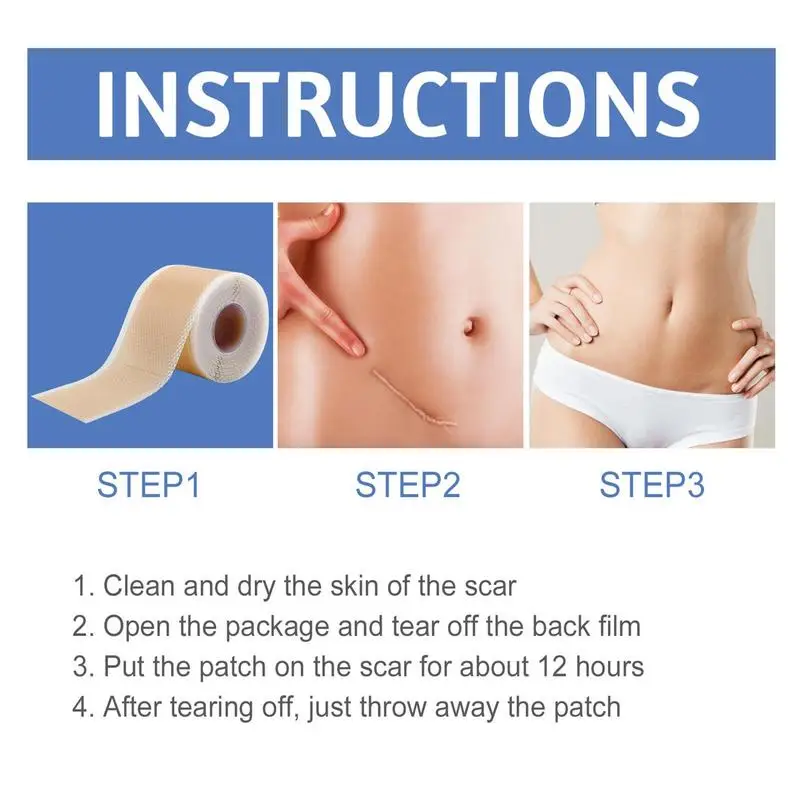 INSTRUCTIONS

STEP1

STEP2

STEP3

1. Clean and dry the skin of the scar
2. Open the package and tear off the back film
3. Put the patch on the scar for about 12 hours
4. After tearing off, just throw away the patch