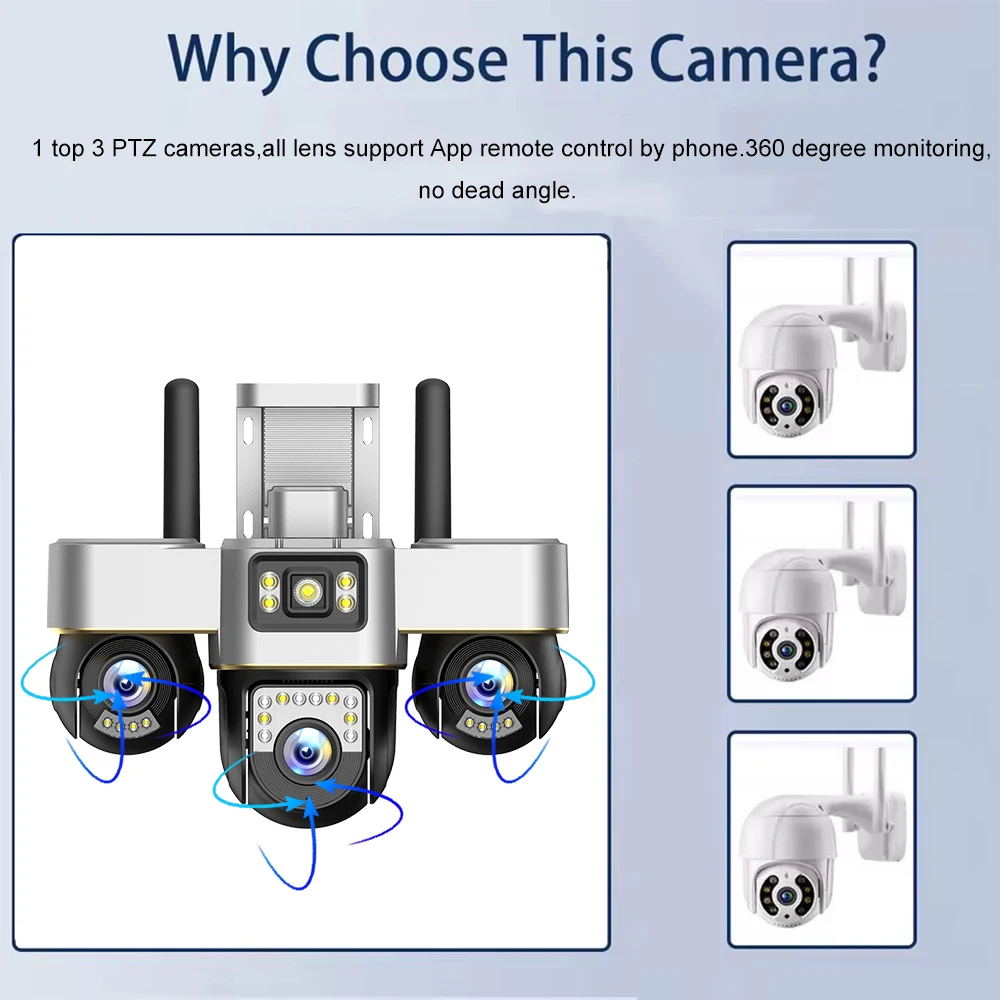 Why Choose This Camera?

1 top 3 PTZ cameras,all lens support App remote control by phone.360 degree monitoring, no dead angle.