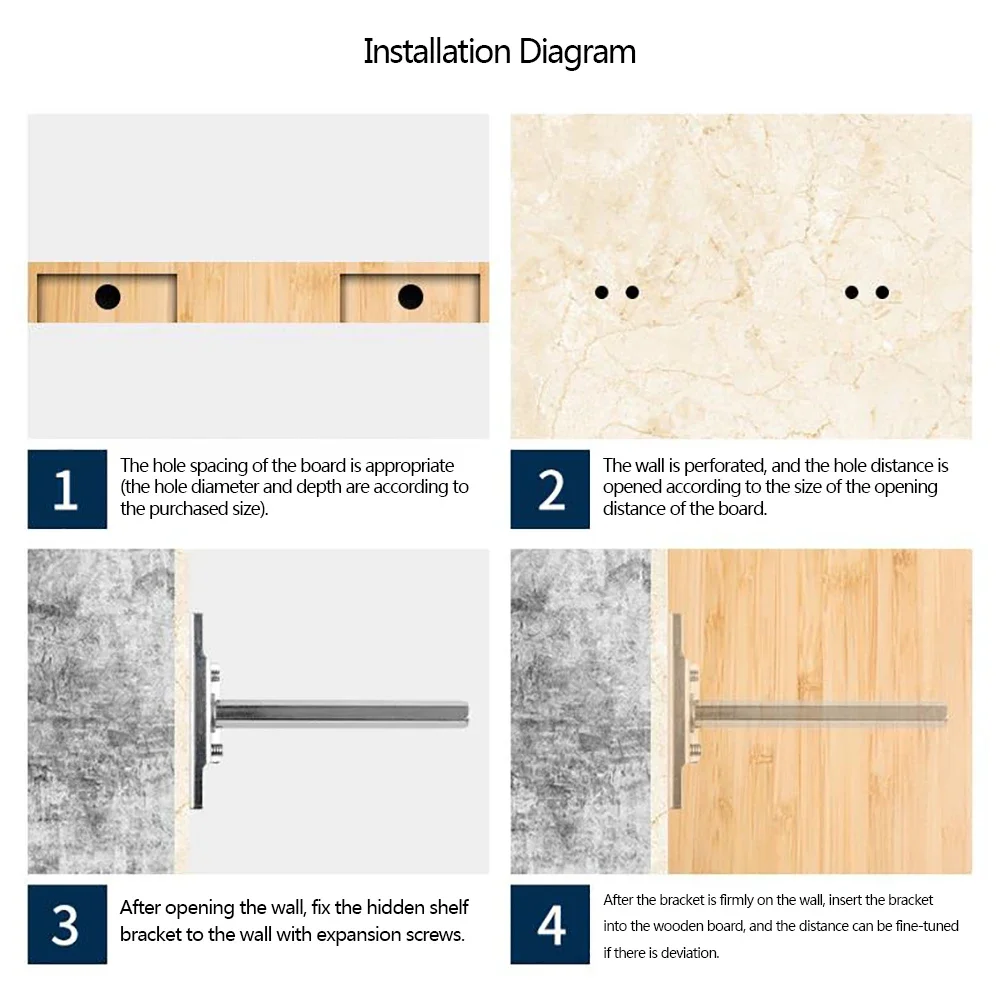 Installation Diagram

1

The hole spacing of the board is appropriate (the hole diameter and depth are according to the purchased size).

2

The wall is perforated, and the hole distance is opened according to the size of the opening distance of the board.

3

After opening the wall, fix the hidden shelf bracket to the wall with expansion screws.

4

After the bracket is firmly on the wall, insert the bracket into the wooden board, and the distance can be fine-tuned if there is deviation.