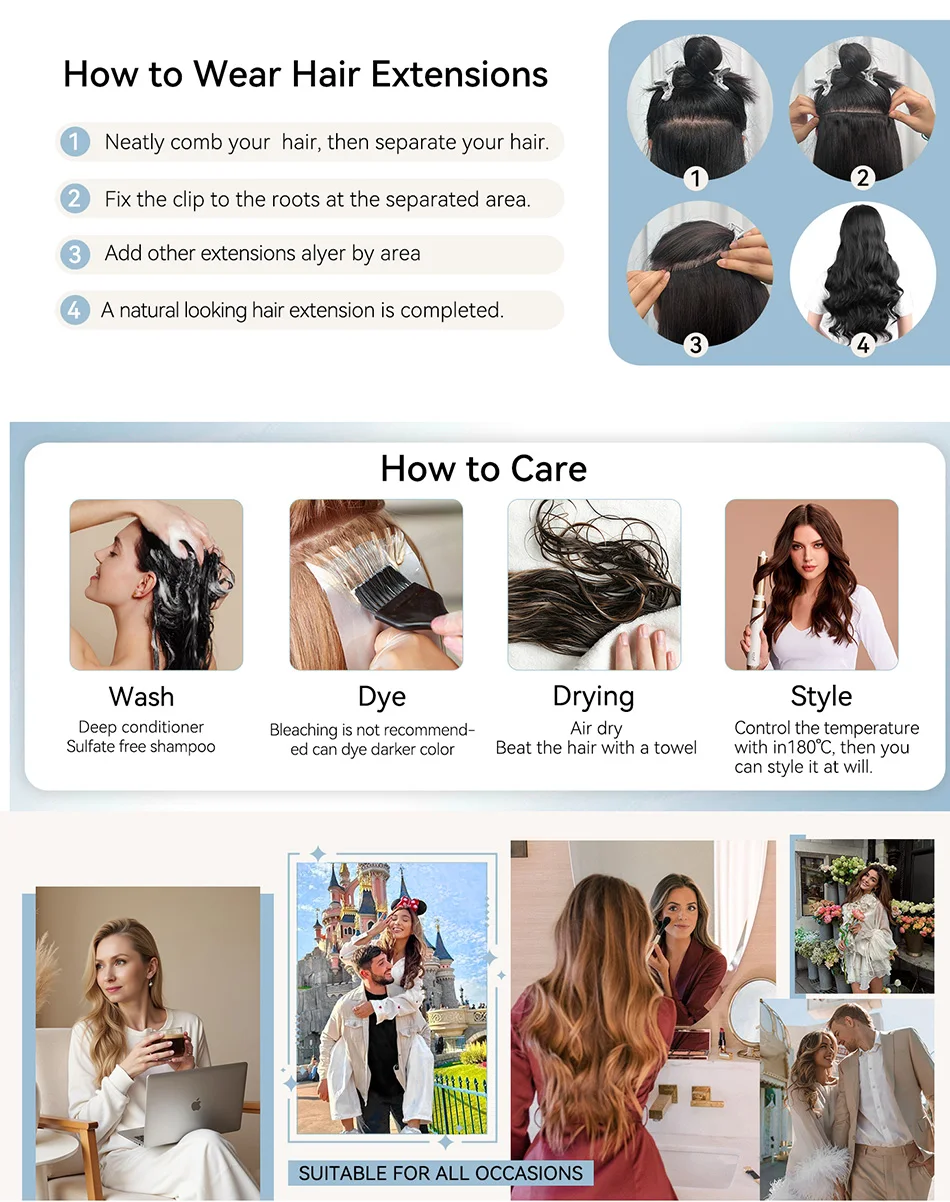 How to Wear Hair Extensions

1 Neatly comb your  hair, then separate your hair.

2 Fix the clip to the roots at the separated area.

3 Add other extensions alyer by area

4 A natural looking hair extension is completed.

1
2
3
4

How to Care

Wash
Deep conditioner
Sulfate free shampoo

Dye
Bleaching is not recommended can dye darker color

Drying
Air dry
Beat the hair with a towel

Style
Control the temperature with in180℃, then you can style it at will.

SUITABLE FOR ALL OCCASIONS